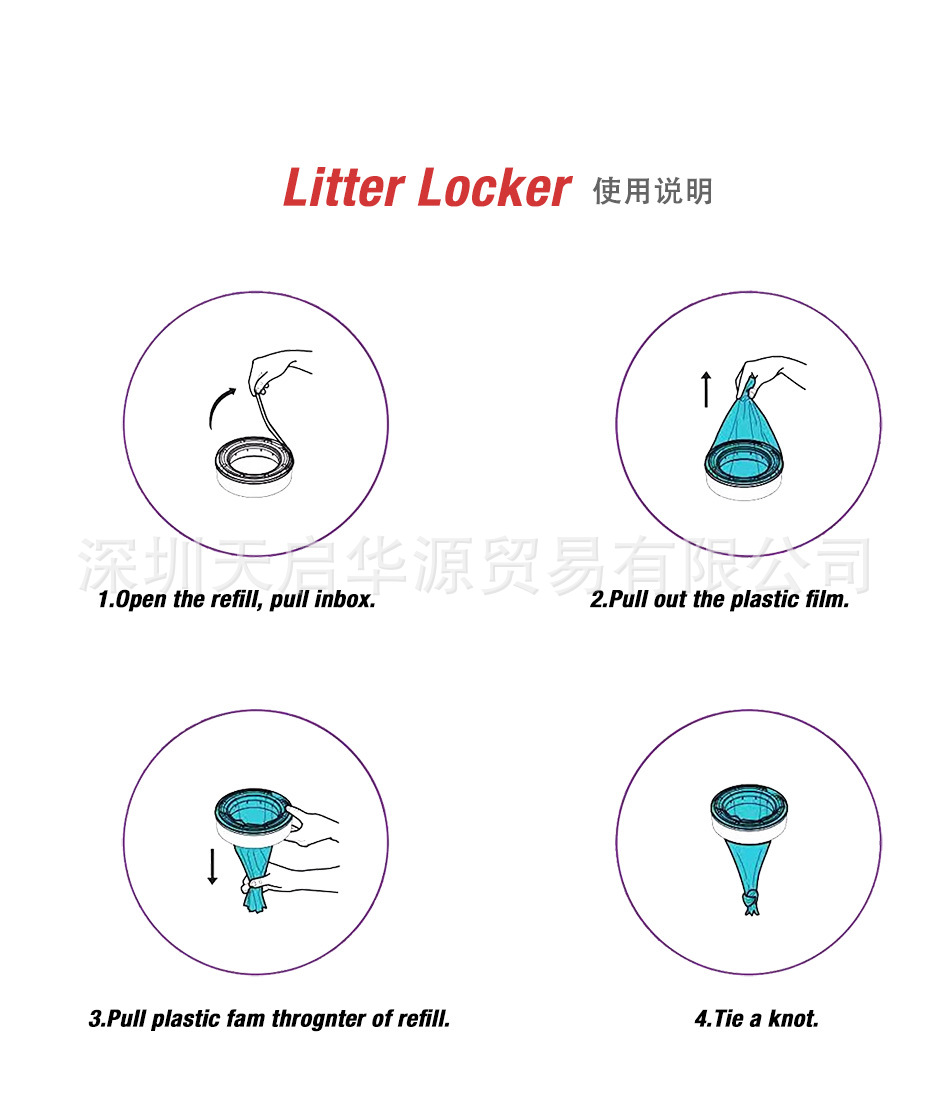 Litter Locker 使用说明

深圳天启华源贸易有限公司

1.Open the refill, pull inbox.

2.Pull out the plastic film.

3.Pull plastic fam thrognter of refill.

4.Tie a knot.