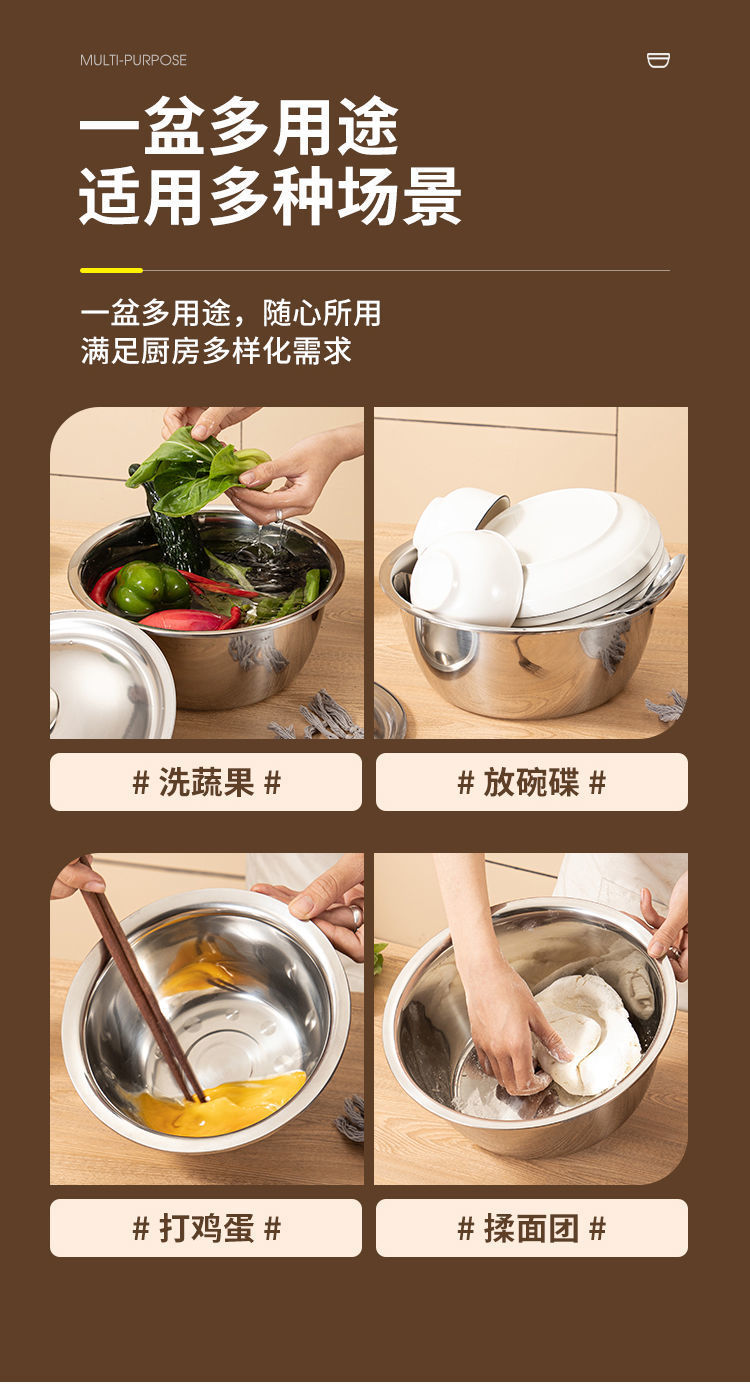 MULTI-PURPOSE

一盆多用途
适用多种场景

一盆多用途，随心所用
满足厨房多样化需求

# 洗蔬果 #

# 放碗碟 #

# 打鸡蛋 #

# 揉面团 #