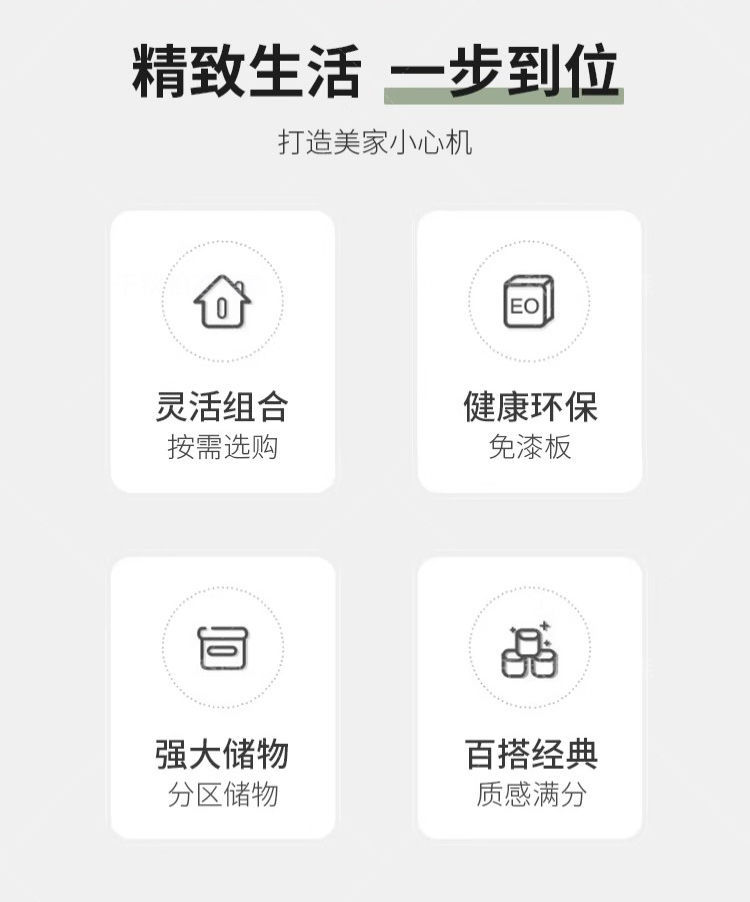 精致生活 一步到位

打造美家小心机

EO

灵活组合
按需选购

健康环保
免漆板

强大储物
分区储物

百搭经典
质感满分