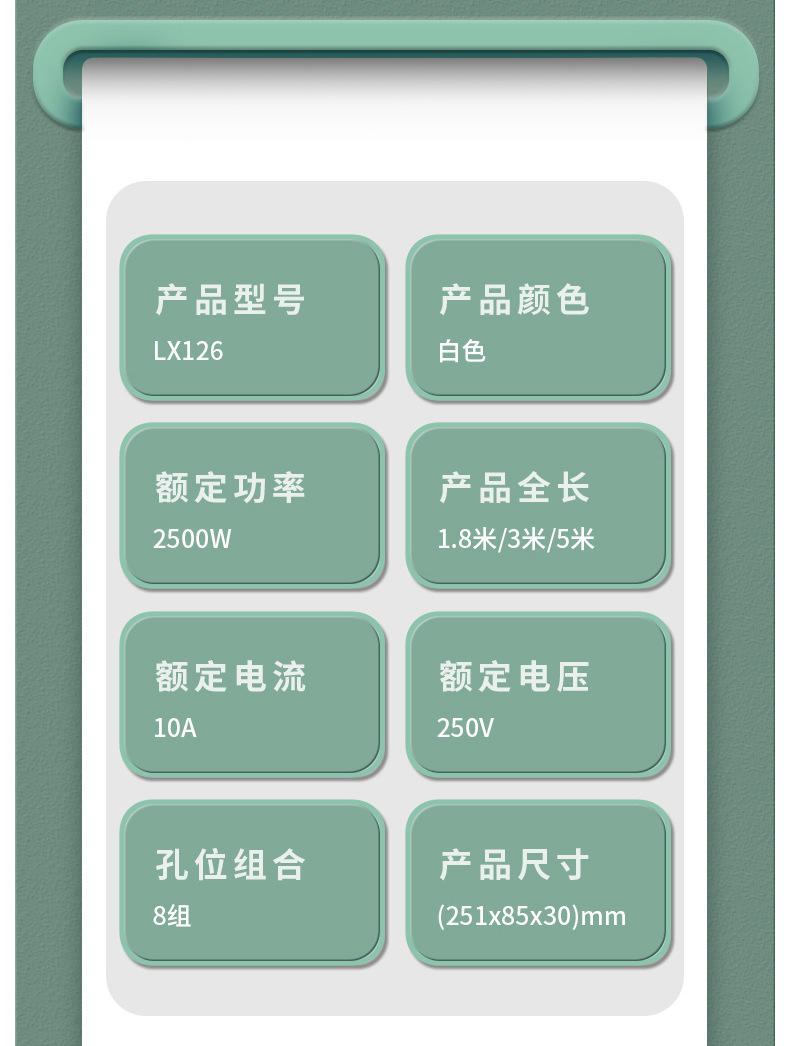 产品型号
LX126

产品颜色
白色

额定功率
2500W

产品全长
1.8米/3米/5米

额定电流
10A

额定电压
250V

孔位组合
8组

产品尺寸
(251x85x30)mm