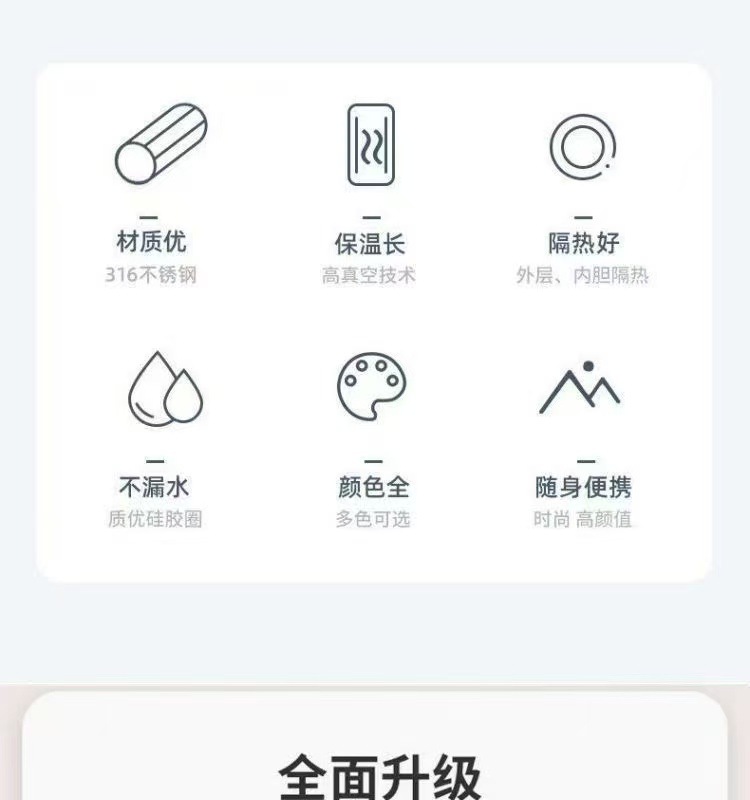 材质优
316不锈钢

保温长
高真空技术

隔热好
外层、内胆隔热

不漏水
质优硅胶圈

颜色全
多色可选

随身便携
时尚 高颜值

全面升级