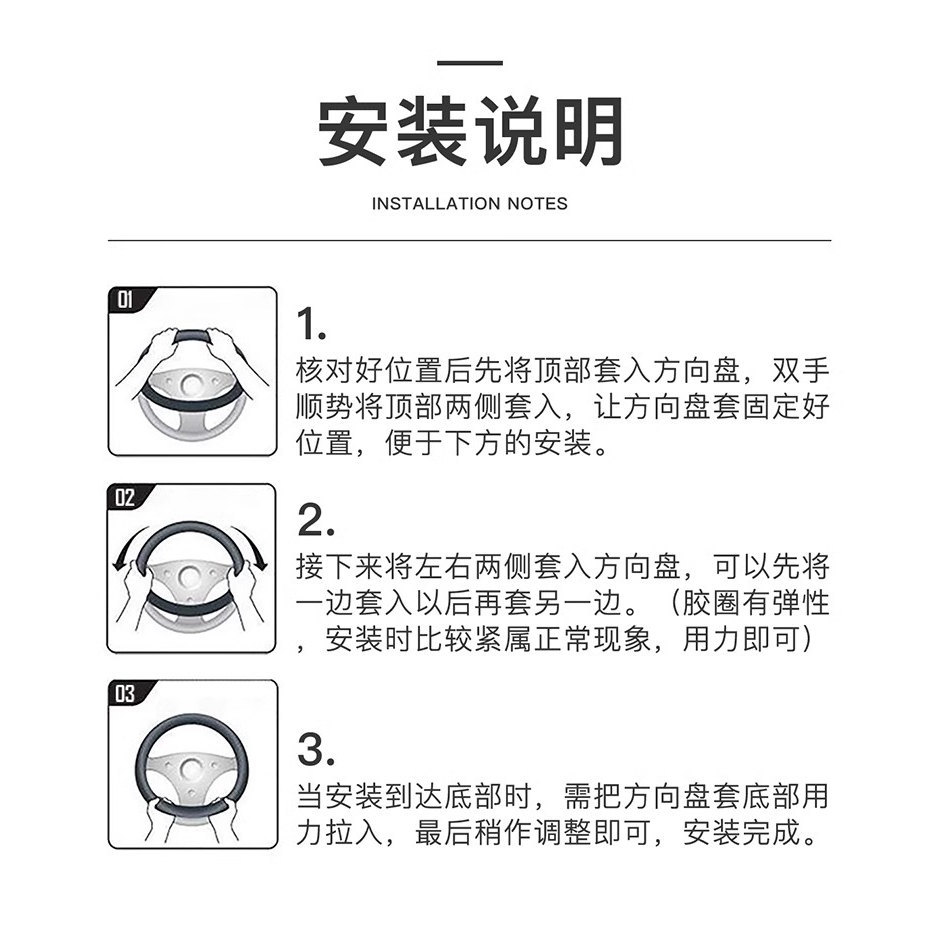 安装说明

INSTALLATION NOTES

01

1.
核对好位置后先将顶部套入方向盘，双手顺势将顶部两侧套入，让方向盘套固定好位置，便于下方的安装。

02

2.
接下来将左右两侧套入方向盘，可以先将一边套入以后再套另一边。（胶圈有弹性，安装时比较紧属正常现象，用力即可）

03

3.
当安装到达底部时，需把方向盘套底部用力拉入，最后稍作调整即可，安装完成。