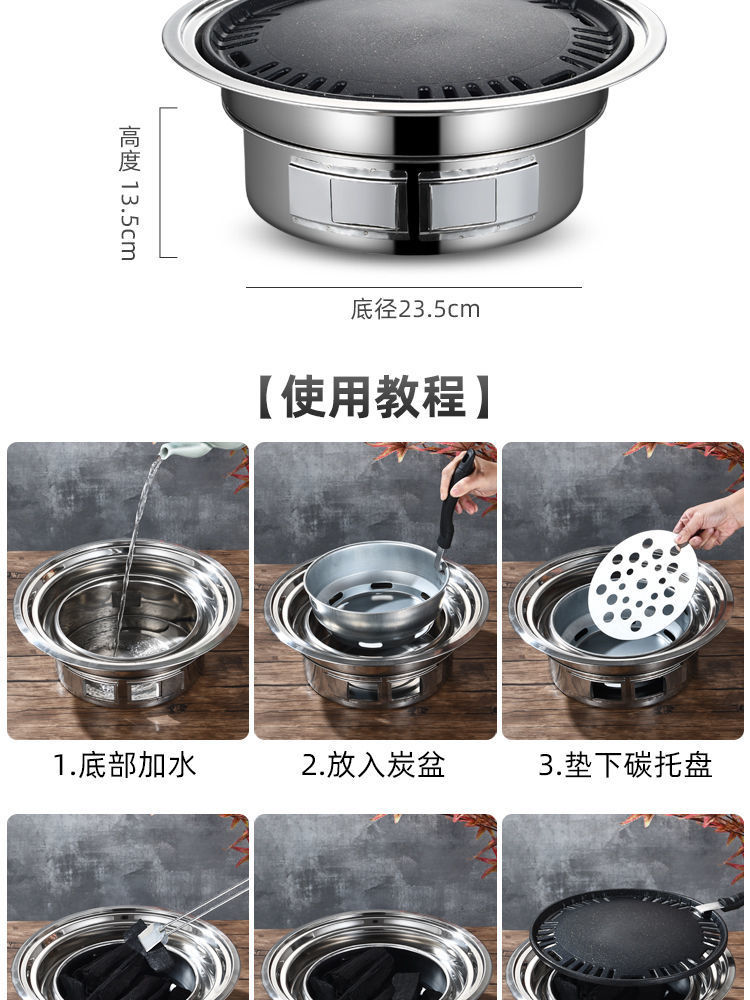 高度 13.5cm

底径23.5cm

【使用教程】

1.底部加水

2.放入炭盆

3.垫下碳托盘