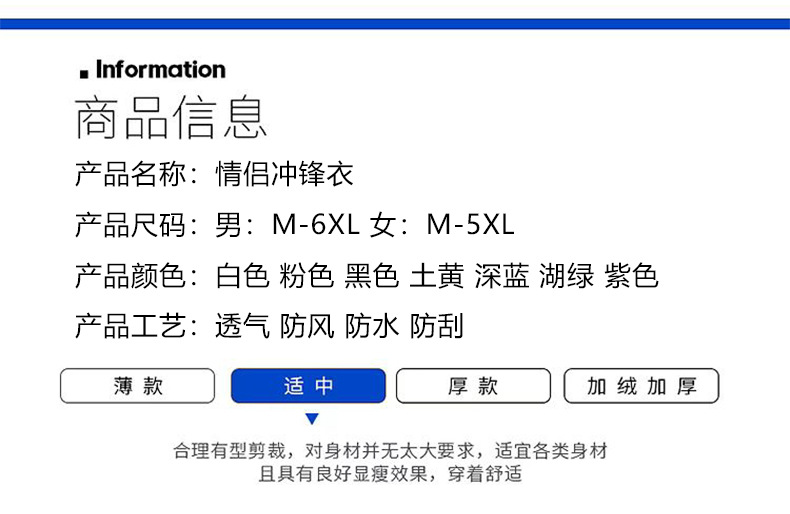 Information
商品信息
产品名称：情侣冲锋衣
产品尺码：男：M-6XL 女：M-5XL
产品颜色：白色 粉色 黑色 土黄 深蓝 湖绿 紫色
产品工艺：透气 防风 防水 防刮

薄款 适中 厚款 加绒加厚

合理有型剪裁，对身材并无太大要求，适宜各类身材
且具有良好显瘦效果，穿着舒适