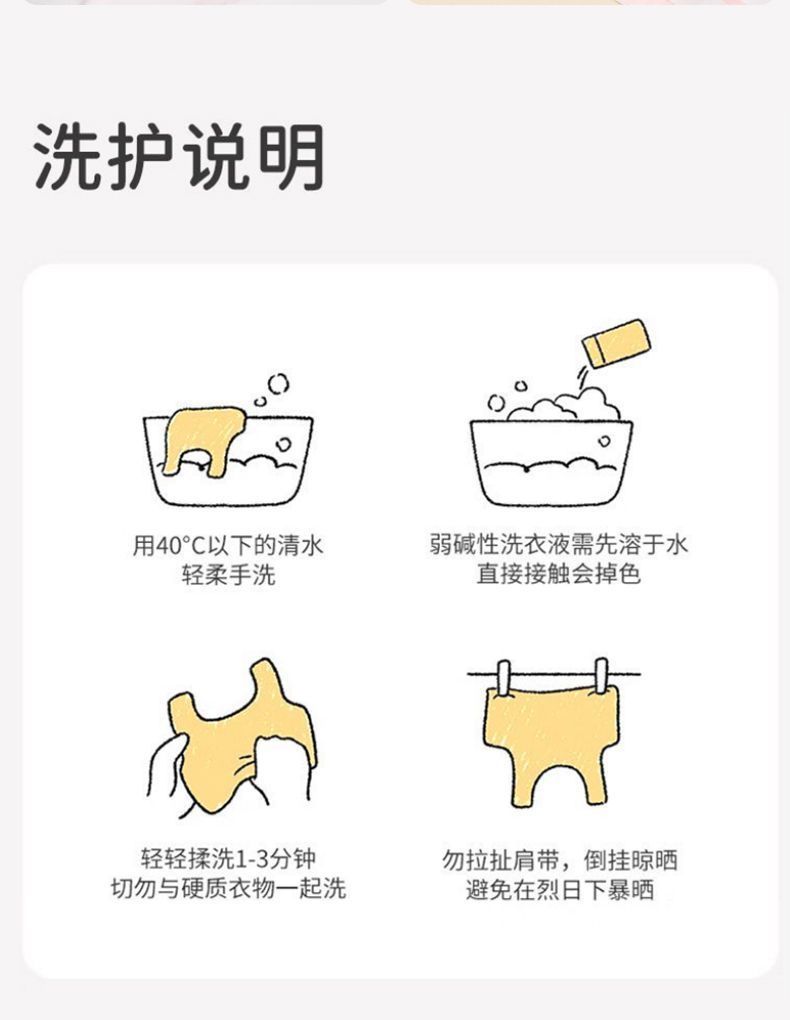 洗护说明

用40°C以下的清水
轻柔手洗

弱碱性洗衣液需先溶于水
直接接触会掉色

轻轻揉洗1-3分钟
切勿与硬质衣物一起洗

勿拉扯肩带，倒挂晾晒
避免在烈日下暴晒