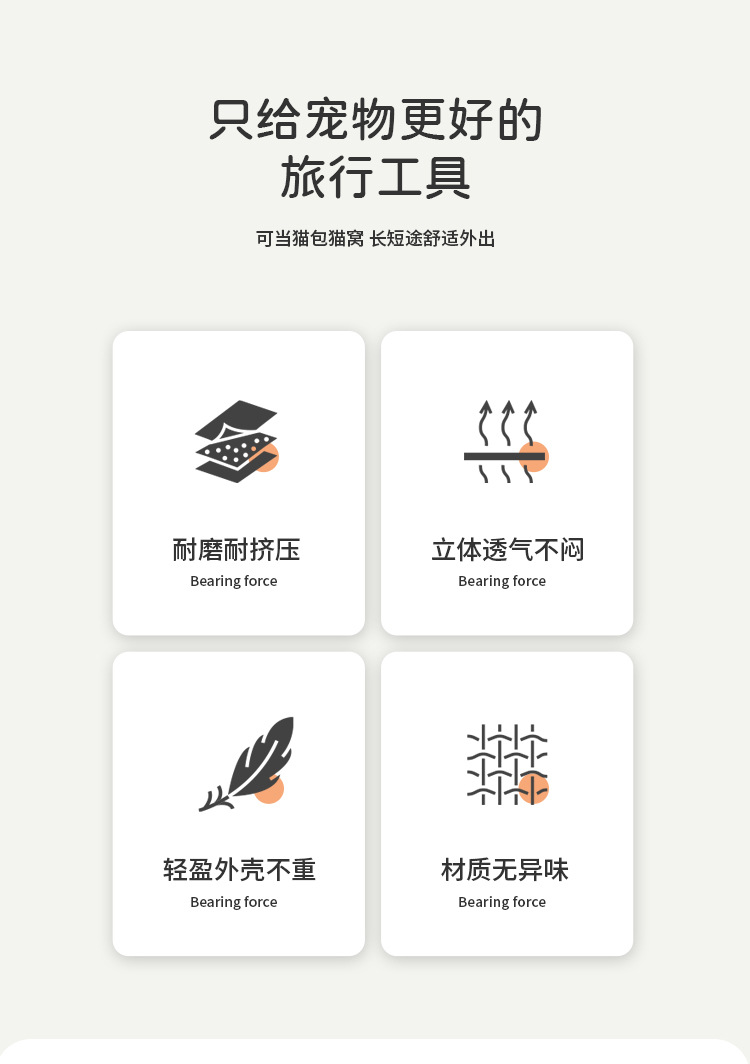 只给宠物更好的
旅行工具

可当猫包猫窝 长短途舒适外出

耐磨耐挤压
Bearing force

立体透气不闷
Bearing force

轻盈外壳不重
Bearing force

材质无异味
Bearing force