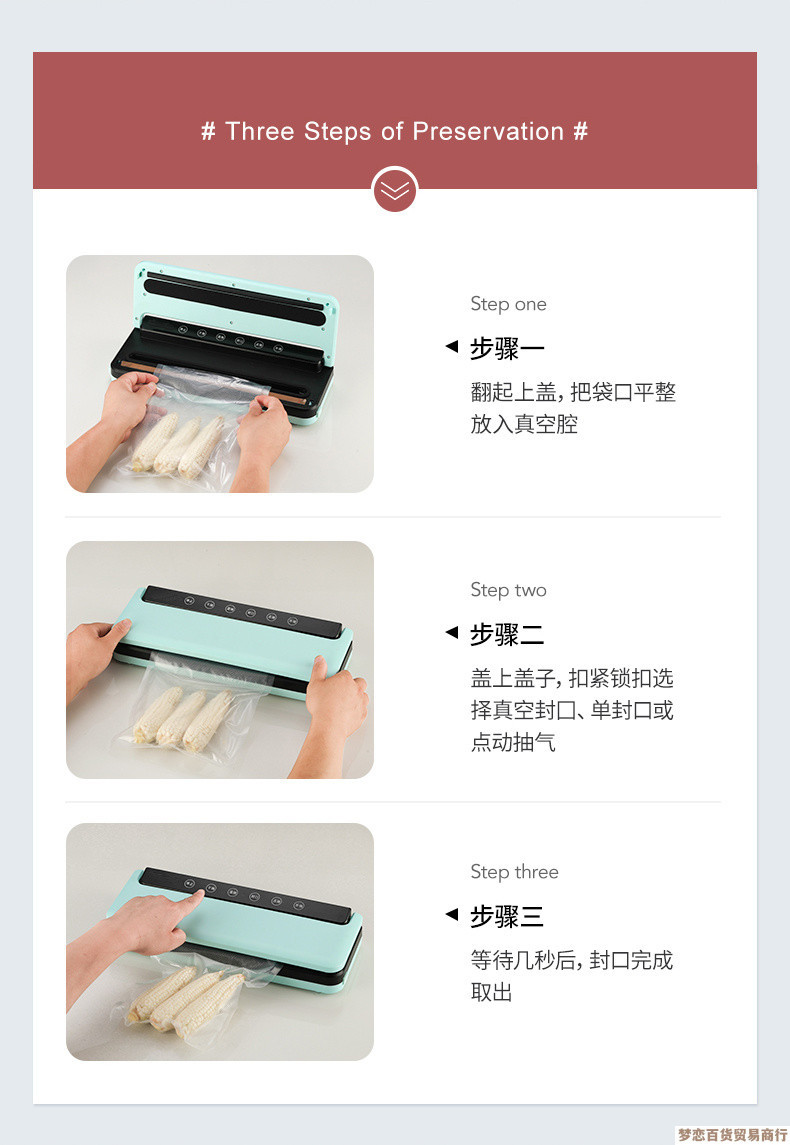 # Three Steps of Preservation #

Step one

步骤一

翻起上盖, 把袋口平整放入真空腔

Step two

步骤二

盖上盖子, 扣紧锁扣选择真空封口、单封口或点动抽气

Step three

步骤三

等待几秒后, 封口完成取出

梦恋百货贸易商行