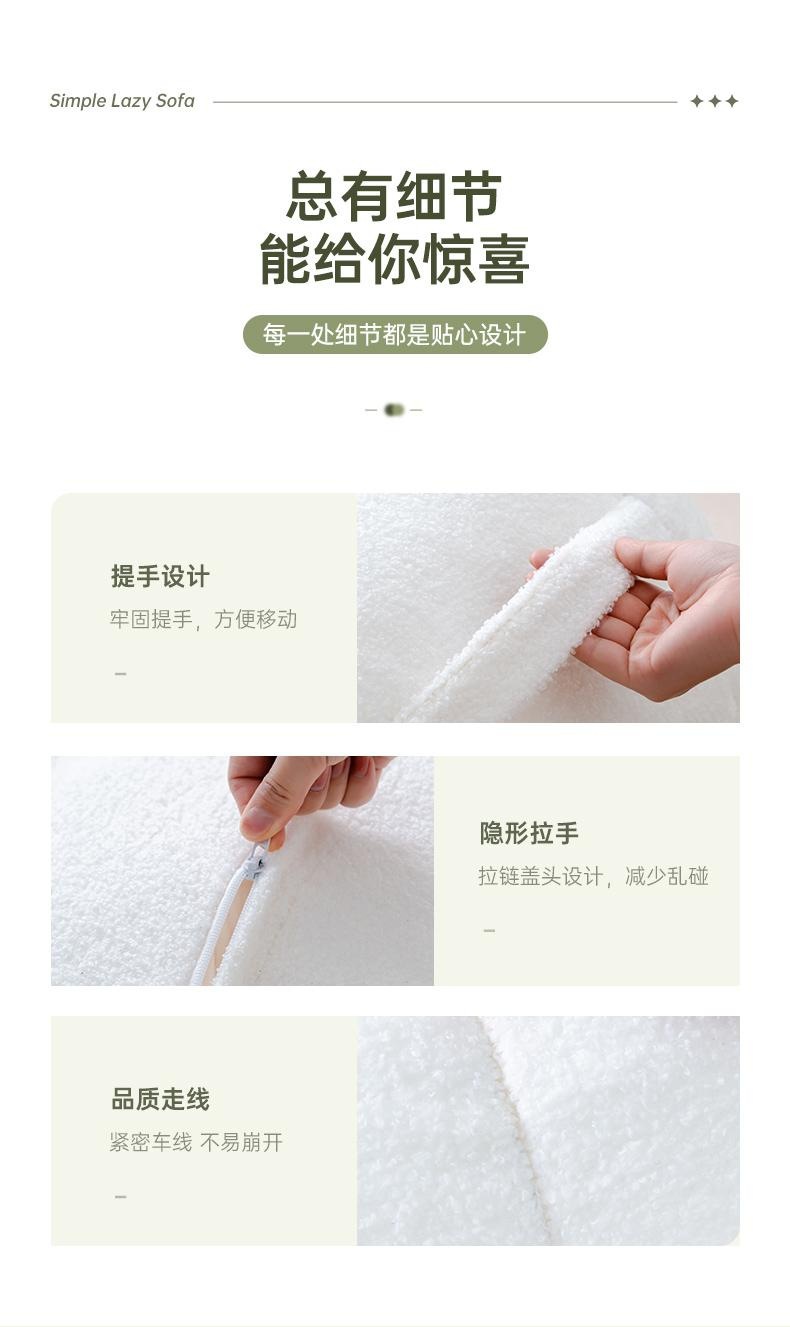 Simple Lazy Sofa

总有细节
能给你惊喜

每一处细节都是贴心设计

提手设计
牢固提手，方便移动

隐形拉手
拉链盖头设计，减少乱碰

品质走线
紧密车线 不易崩开