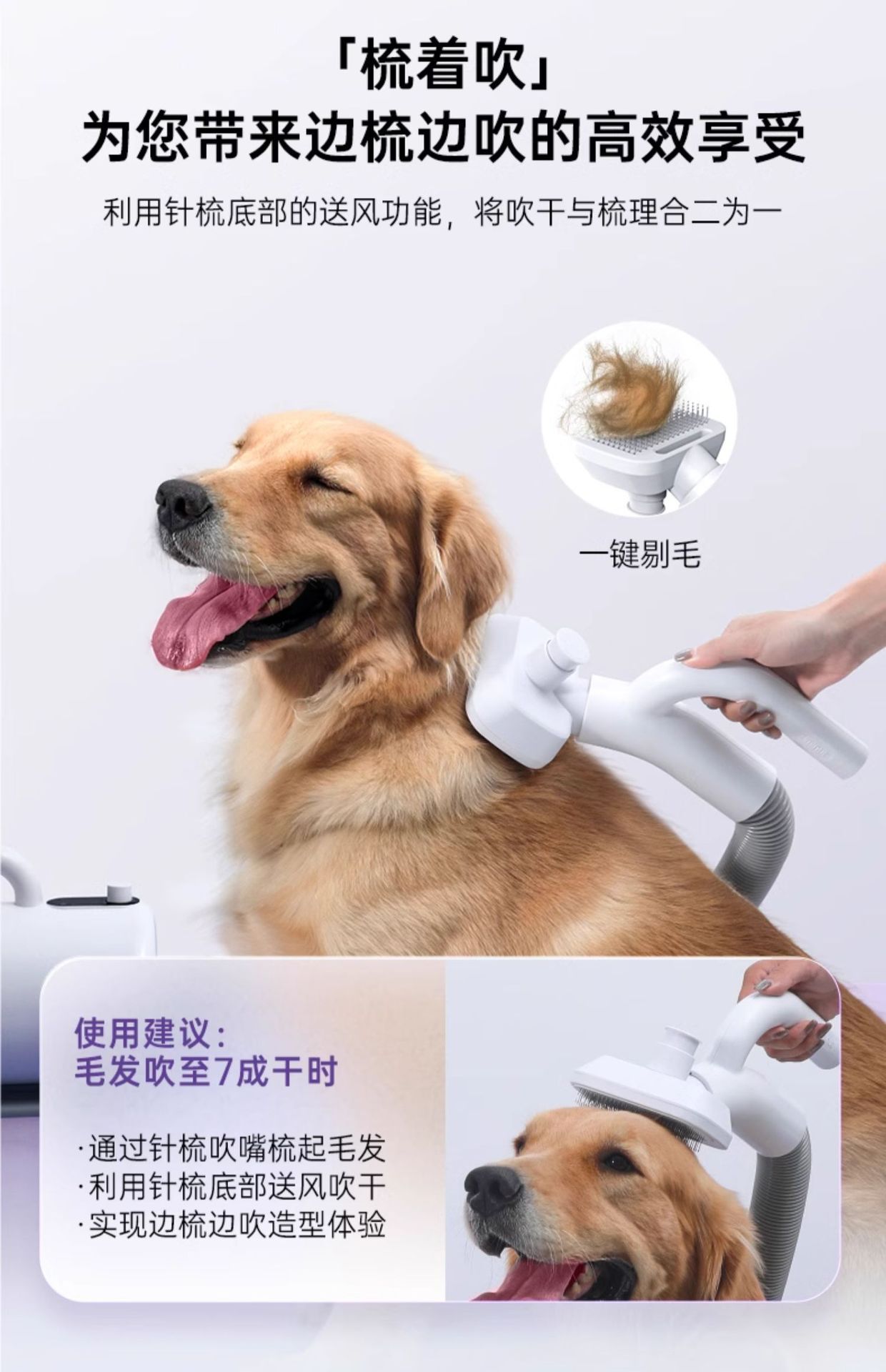 「梳着吹」
为您带来边梳边吹的高效享受

利用针梳底部的送风功能，将吹干与梳理合二为一

一键剔毛

使用建议：
毛发吹至7成干时

·通过针梳吹嘴梳起毛发
·利用针梳底部送风吹干
·实现边梳边吹造型体验