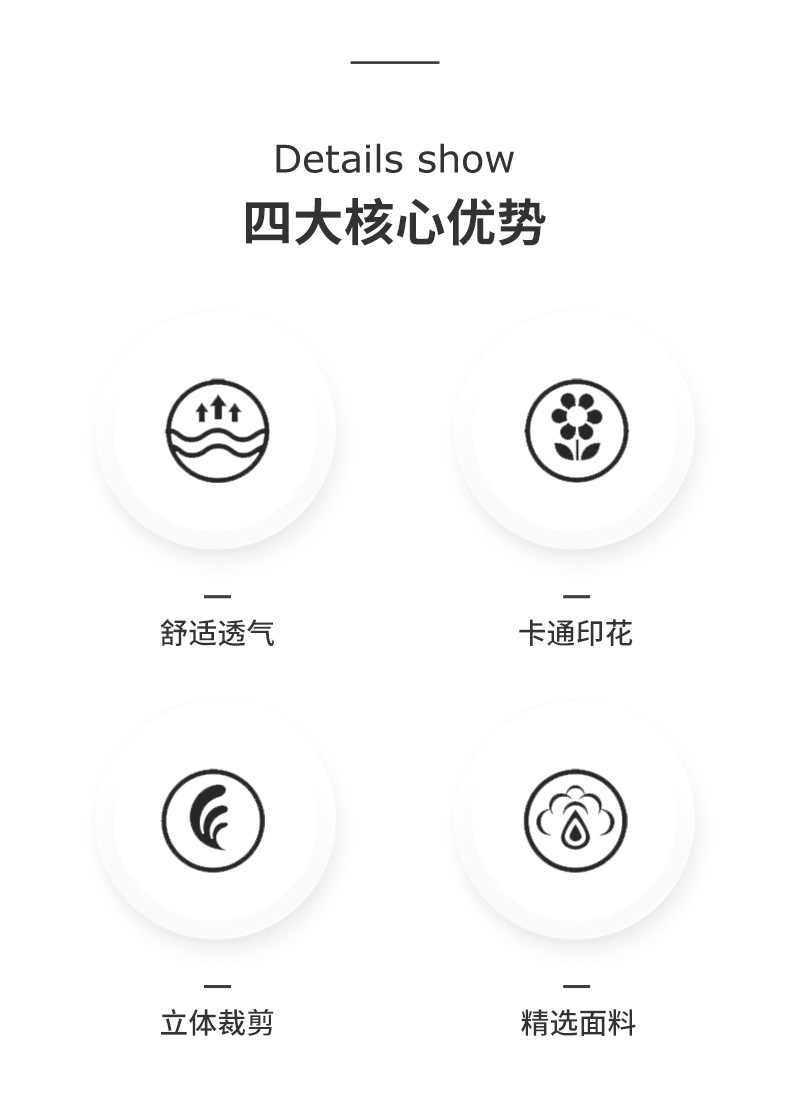 Details show
四大核心优势

舒适透气

卡通印花

立体裁剪

精选面料