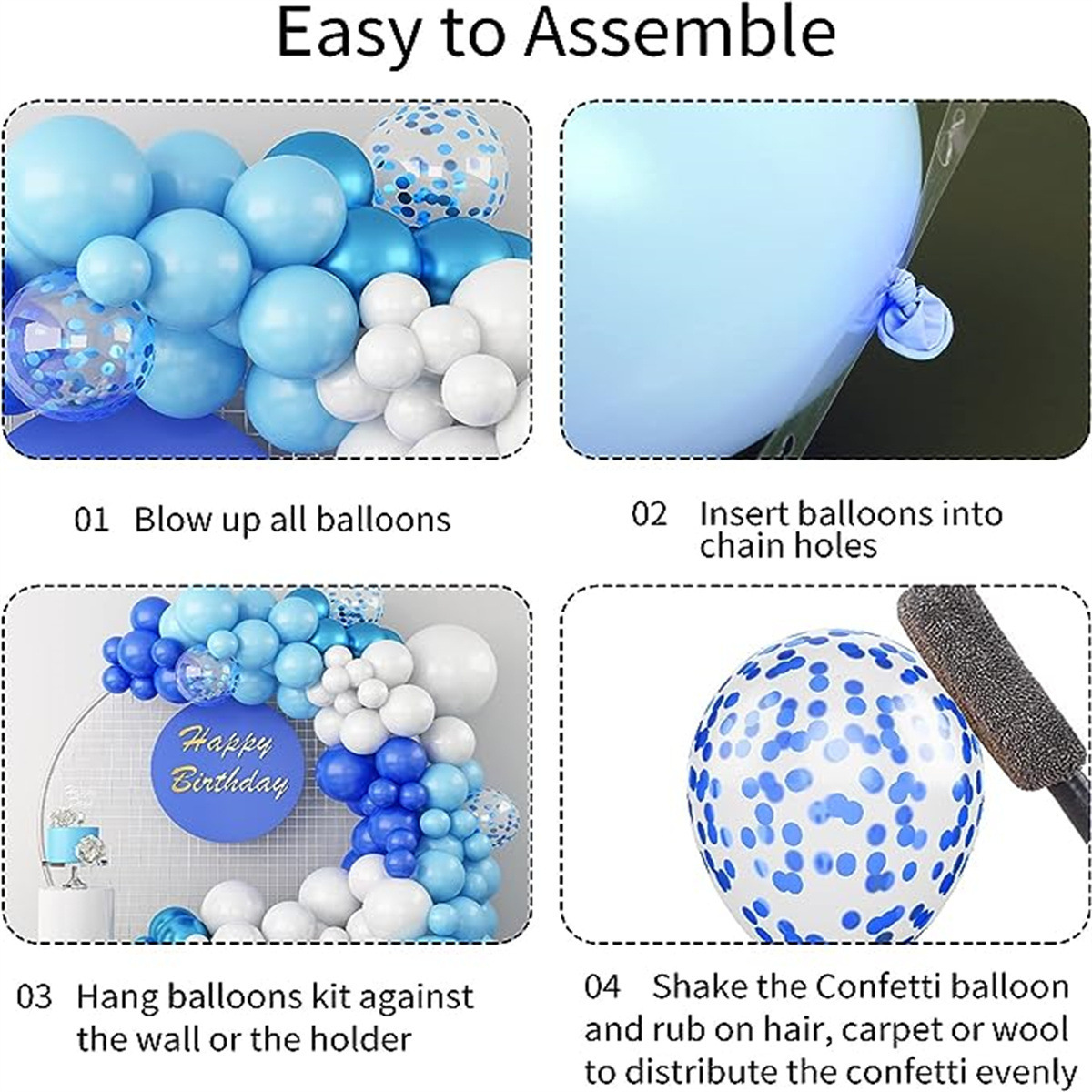 Easy to Assemble

01 Blow up all balloons

02 Insert balloons into chain holes

Happy Birthday

03 Hang balloons kit against the wall or the holder

04 Shake the Confetti balloon and rub on hair, carpet or wool to distribute the confetti evenly