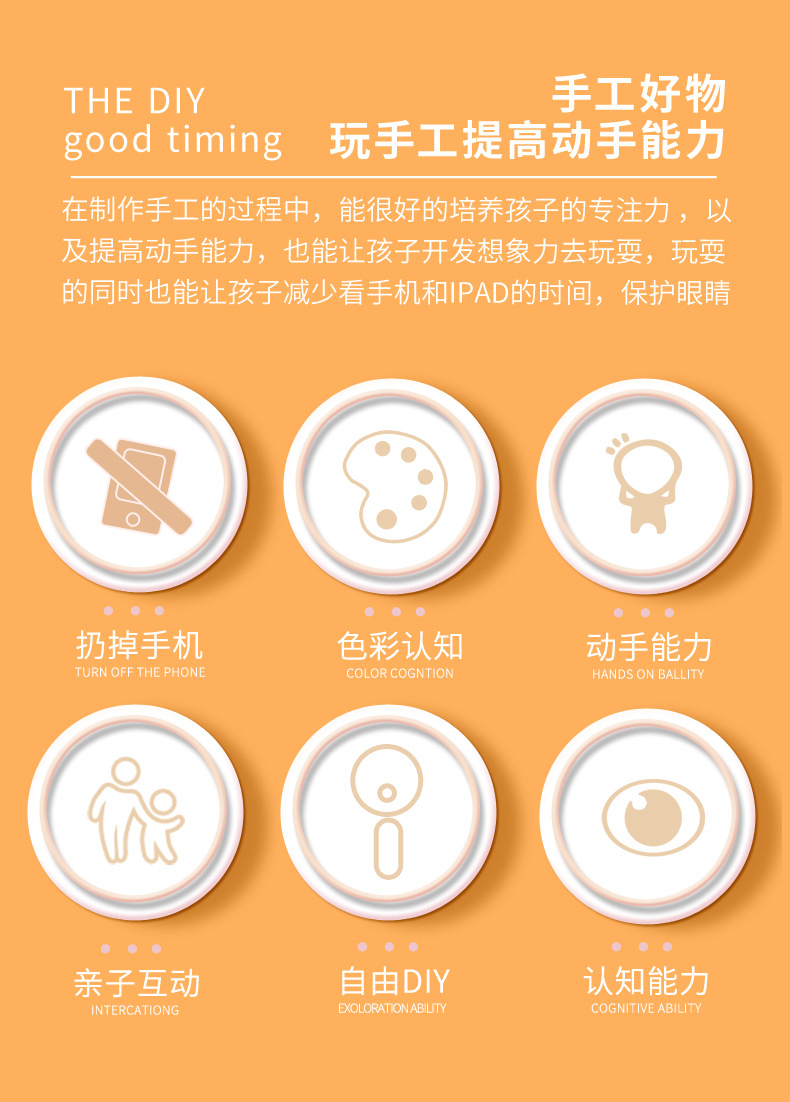 THE DIY
good timing

手工好物
玩手工提高动手能力

在制作手工的过程中，能很好的培养孩子的专注力，以及提高动手能力，也能让孩子开发想象力去玩耍，玩耍的同时也能让孩子减少看手机和IPAD的时间，保护眼睛

扔掉手机
TURN OFF THE PHONE

色彩认知
COLOR COGNTION

动手能力
HANDS ON BALLITY

亲子互动
INTERCATIONG

自由DIY
EXOLORATION ABILITY

认知能力
COGNITIVE ABILITY