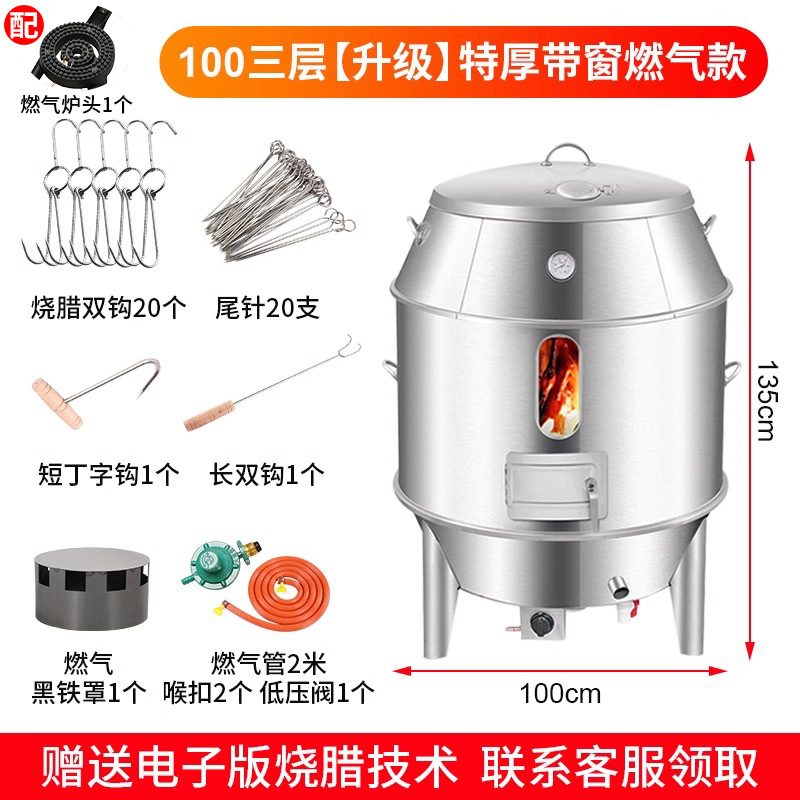 配

100三层【升级】特厚带窗燃气款

燃气炉头1个

烧腊双钩20个

尾针20支

短丁字钩1个

长双钩1个

燃气
黑铁罩1个

燃气管2米
喉扣2个 低压阀1个

135cm

100cm

赠送电子版烧腊技术 联系客服领取