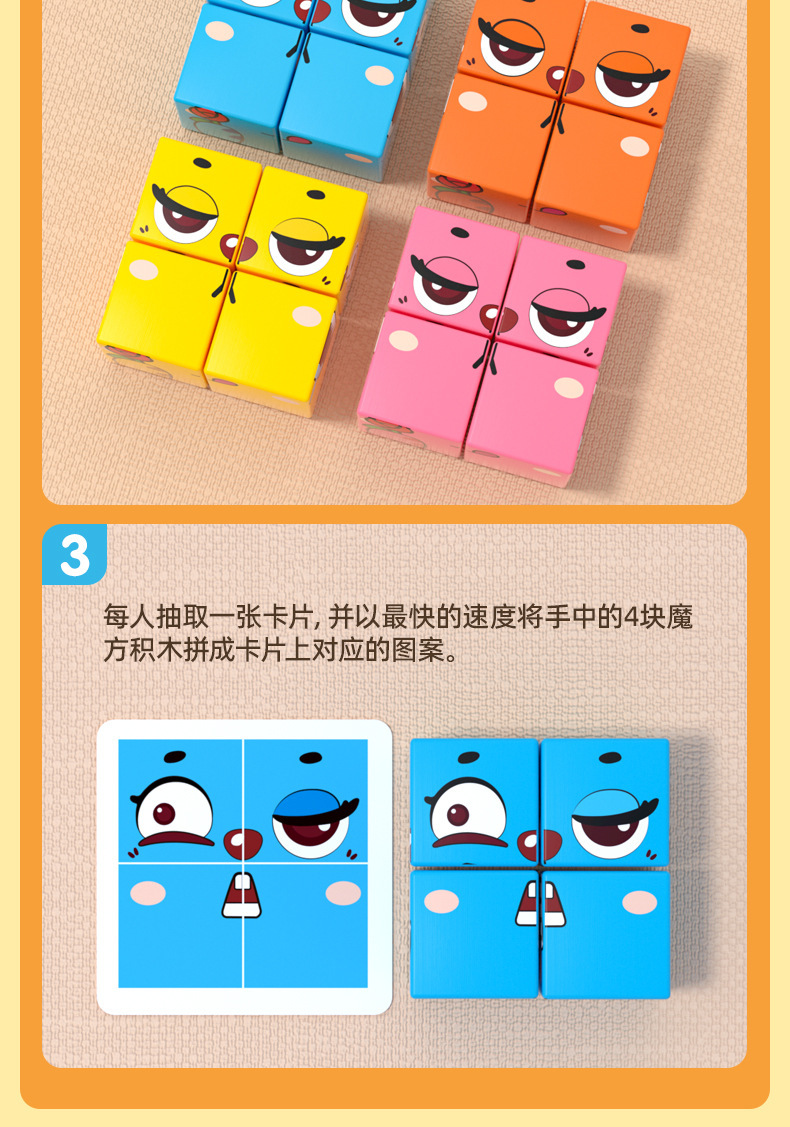 3

每人抽取一张卡片, 并以最快的速度将手中的4块魔方积木拼成卡片上对应的图案。