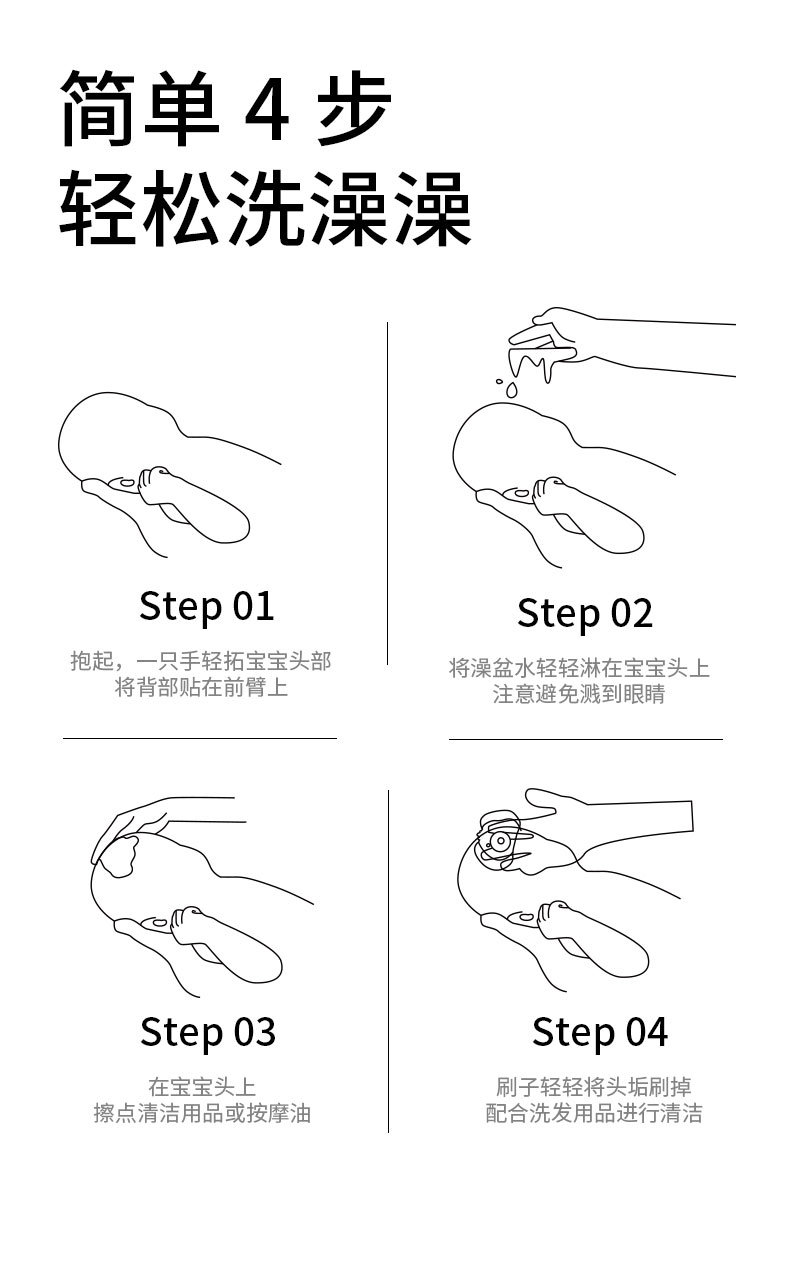 简单 4 步
轻松洗澡澡

Step 01
抱起，一只手轻拓宝宝头部
将背部贴在前臂上

Step 02
将澡盆水轻轻淋在宝宝头上
注意避免溅到眼睛

Step 03
在宝宝头上
擦点清洁用品或按摩油

Step 04
刷子轻轻将头垢刷掉
配合洗发用品进行清洁