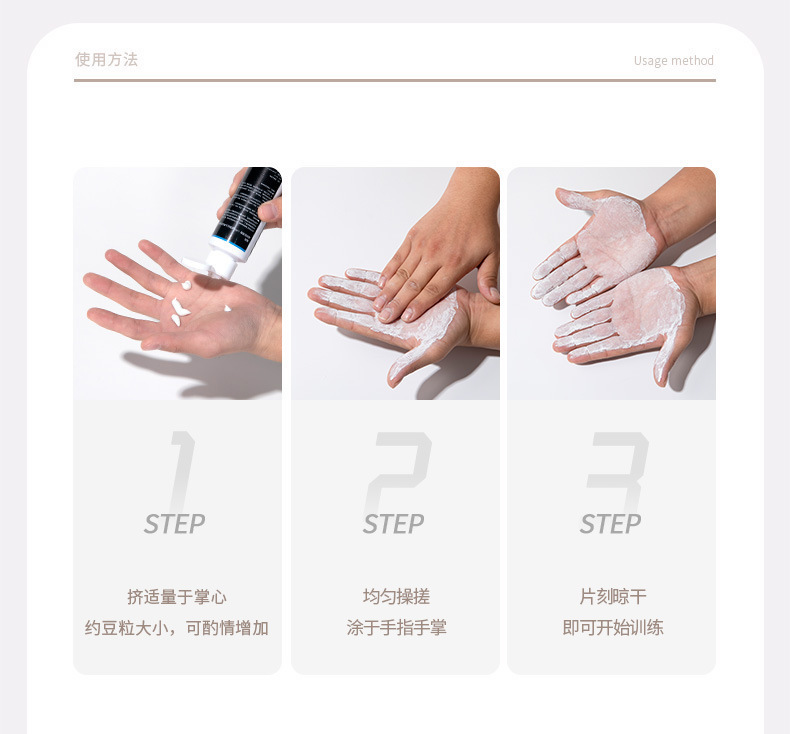 使用方法

Usage method

1
STEP

挤适量于掌心
约豆粒大小，可酌情增加

2
STEP

均匀操搓
涂于手指手掌

3
STEP

片刻晾干
即可开始训练