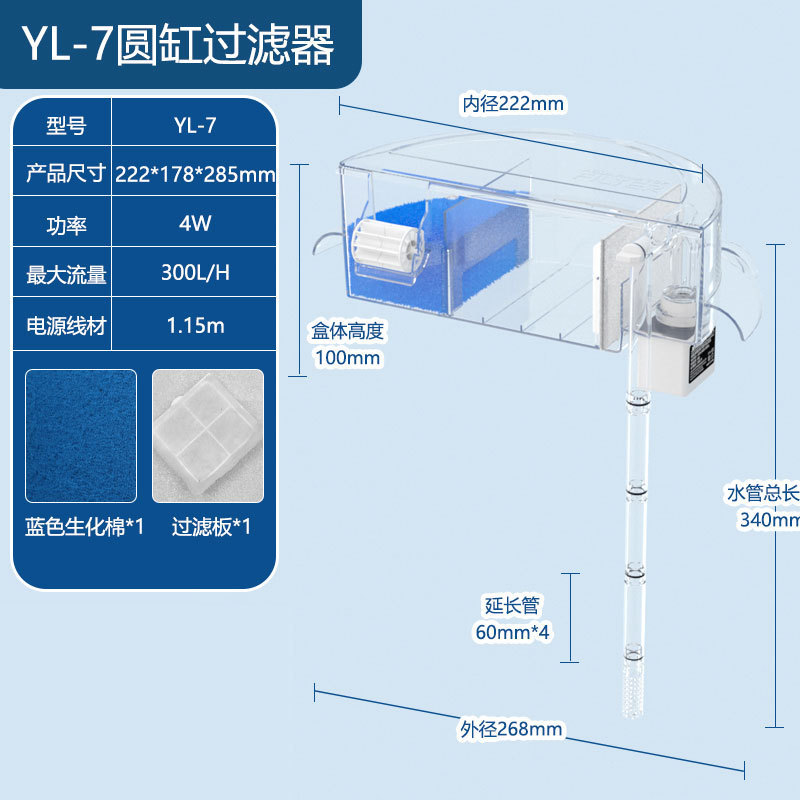 YL-7圆缸过滤器

| 型号 | YL-7 |
|---|---|
| 产品尺寸 | 222*178*285mm |
| 功率 | 4W |
| 最大流量 | 300L/H |
| 电源线材 | 1.15m |

蓝色生化棉*1
过滤板*1

内径222mm

盒体高度
100mm

水管总长
340mm

延长管
60mm*4

外径268mm