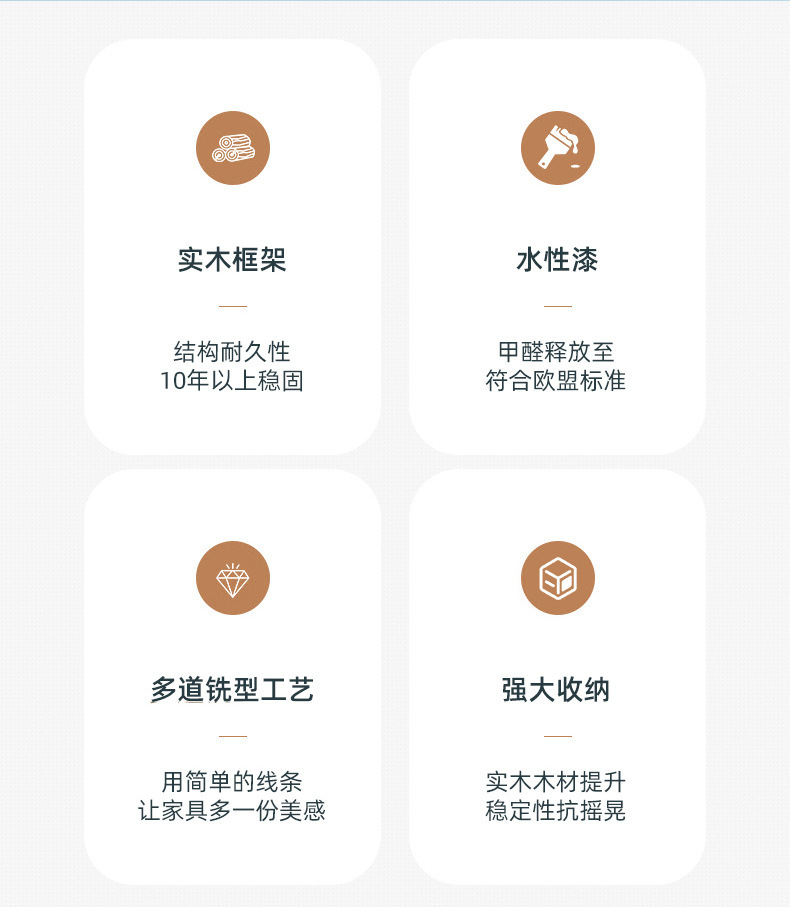 实木框架

结构耐久性
10年以上稳固

水性漆

甲醛释放至
符合欧盟标准

多道铣型工艺

用简单的线条
让家具多一份美感

强大收纳

实木木材提升
稳定性抗摇晃