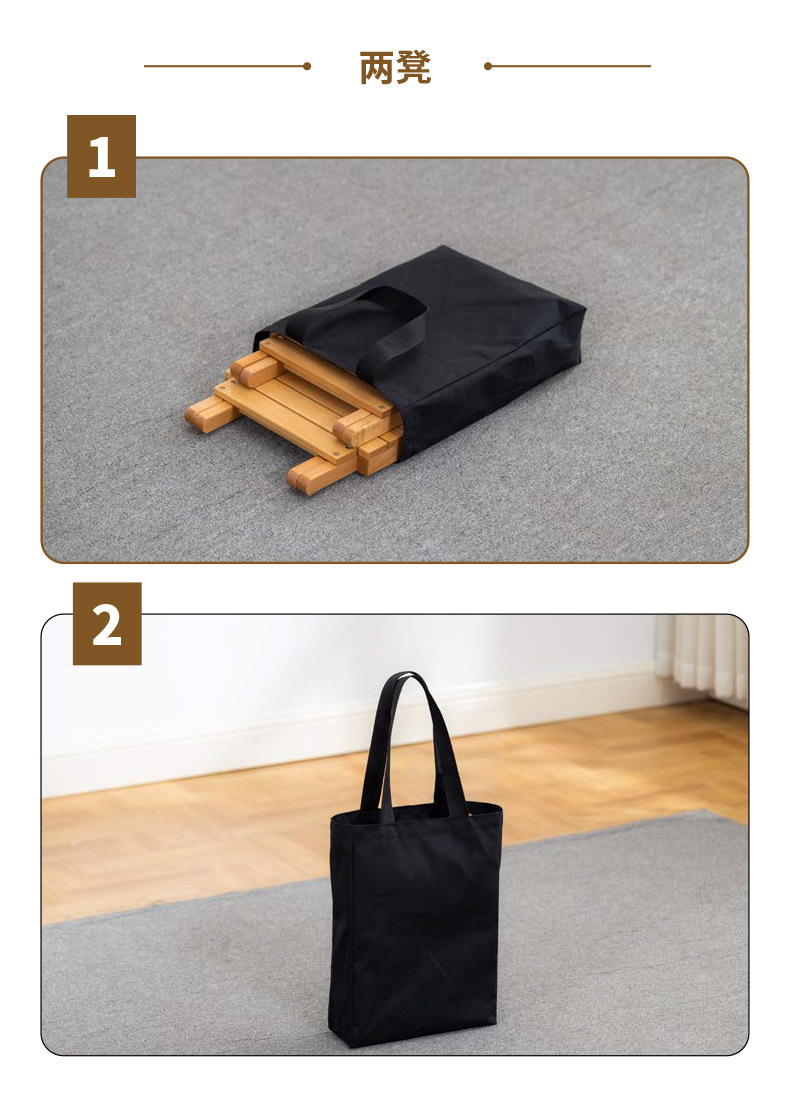 两凳

1

2