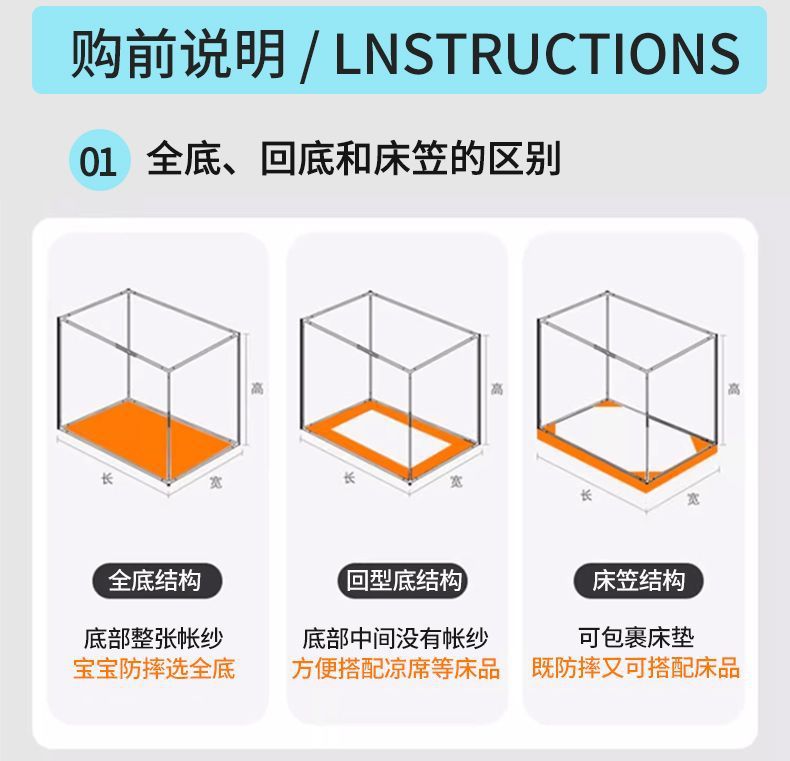 购前说明 / LNSTRUCTIONS

01 全底、回底和床笠的区别

高
长
宽

全底结构

底部整张帐纱
宝宝防摔选全底

高
长
宽

回型底结构

底部中间没有帐纱
方便搭配凉席等床品

高
长
宽

床笠结构

可包裹床垫
既防摔又可搭配床品