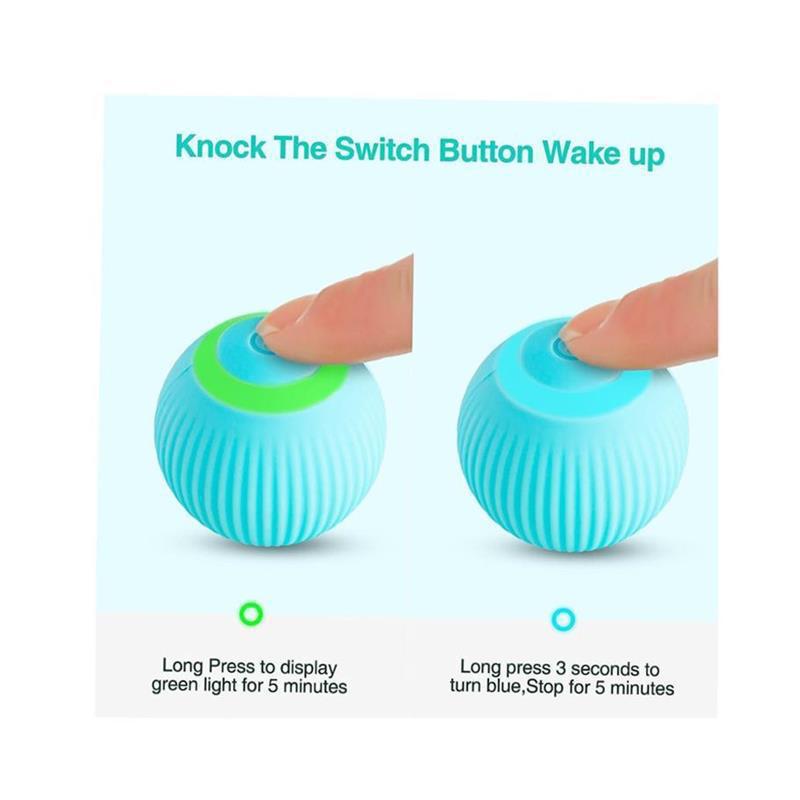 Knock The Switch Button Wake up

Long Press to display green light for 5 minutes

Long press 3 seconds to turn blue,Stop for 5 minutes