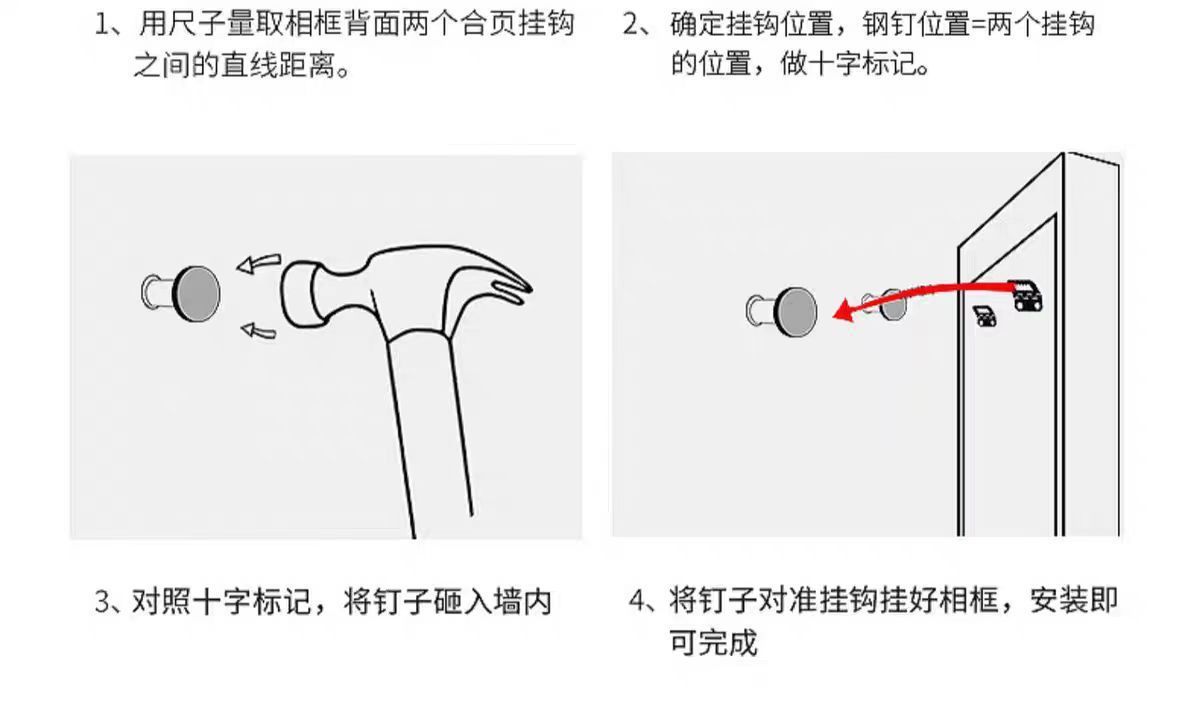 1、用尺子量取相框背面两个合页挂钩之间的直线距离。

2、确定挂钩位置，钢钉位置=两个挂钩的位置，做十字标记。

3、对照十字标记，将钉子砸入墙内

4、将钉子对准挂钩挂好相框，安装即可完成