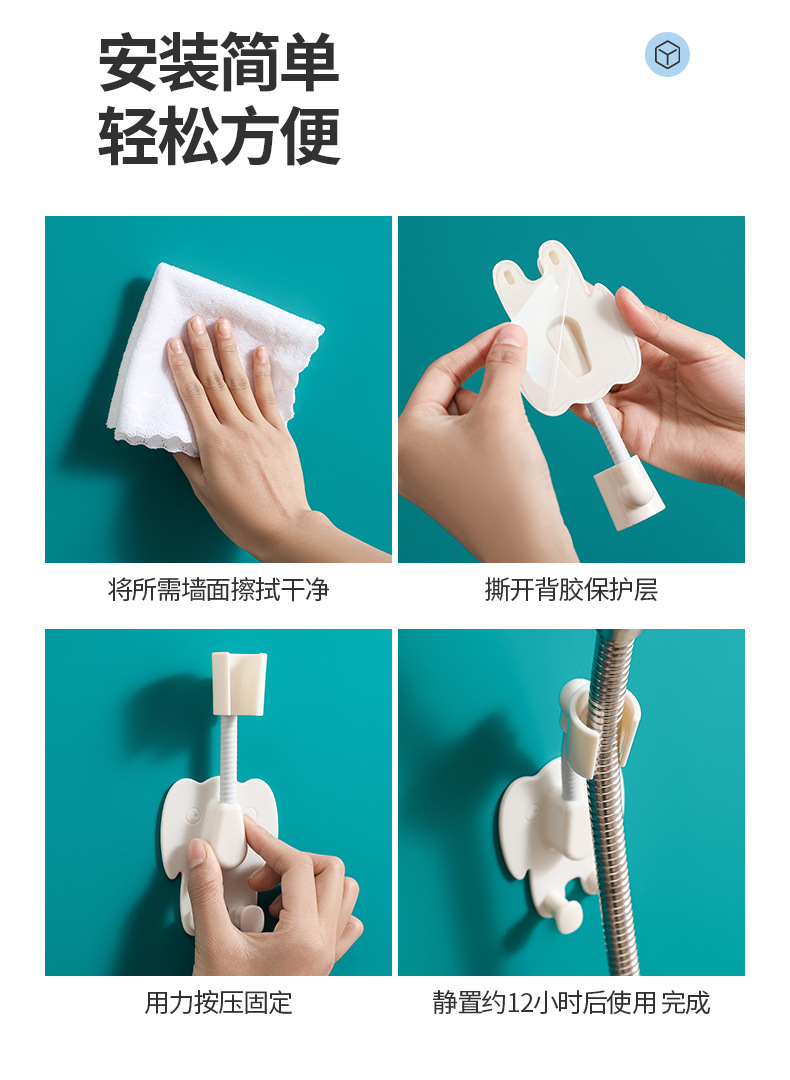 安装简单
轻松方便

将所需墙面擦拭干净

撕开背胶保护层

用力按压固定

静置约12小时后使用 完成