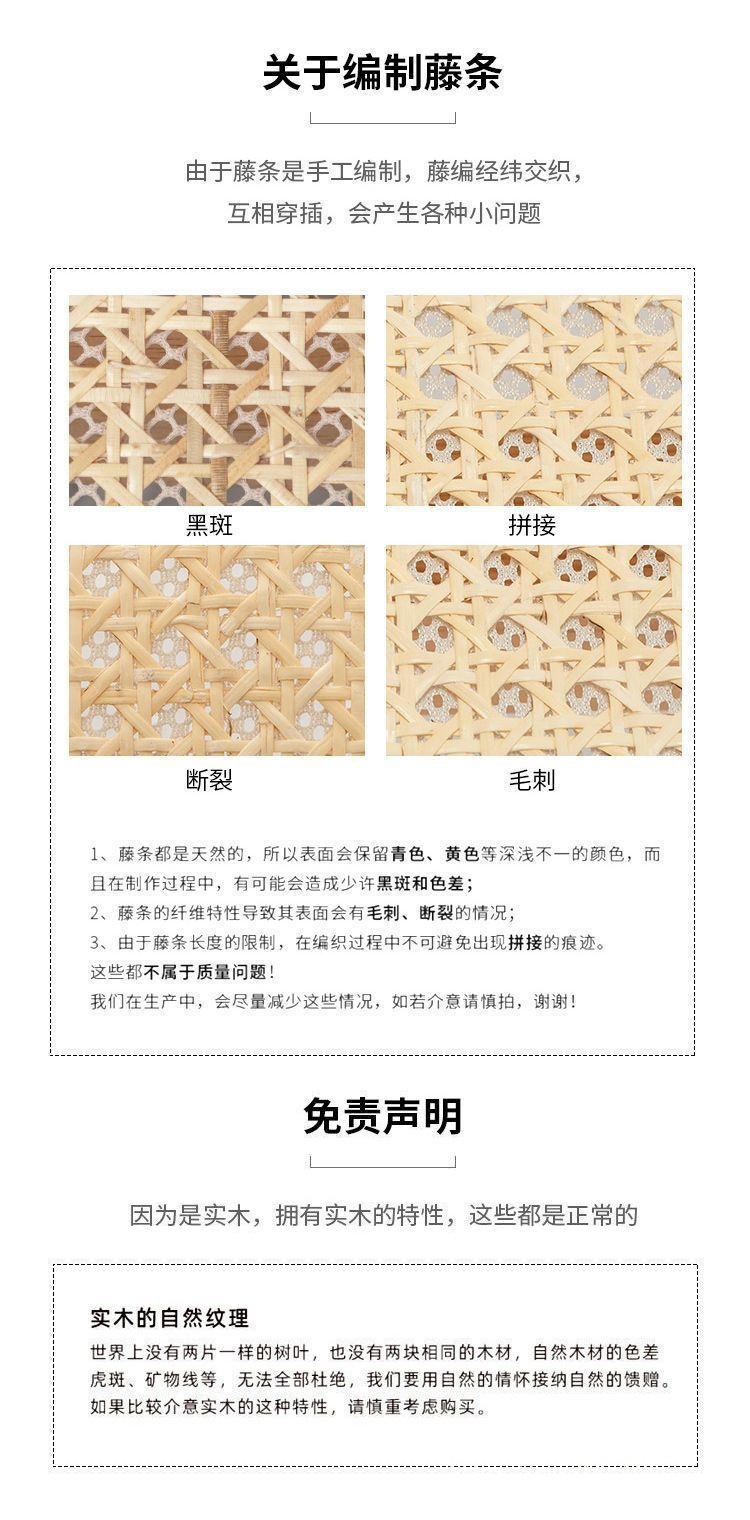 关于编制藤条

由于藤条是手工编制，藤编经纬交织，互相穿插，会产生各种小问题

黑斑

拼接

断裂

毛刺

1、藤条都是天然的，所以表面会保留青色、黄色等深浅不一的颜色，而且在制作过程中，有可能会造成少许黑斑和色差；
2、藤条的纤维特性导致其表面会有毛刺、断裂的情况；
3、由于藤条长度的限制，在编织过程中不可避免出现拼接的痕迹。
这些都不属于质量问题！
我们在生产中，会尽量减少这些情况，如若介意请慎拍，谢谢！

免责声明

因为是实木，拥有实木的特性，这些都是正常的

实木的自然纹理
世界上没有两片一样的树叶，也没有两块相同的木材，自然木材的色差虎斑、矿物线等，无法全部杜绝，我们要用自然的情怀接纳自然的馈赠。如果比较介意实木的这种特性，请慎重考虑购买。