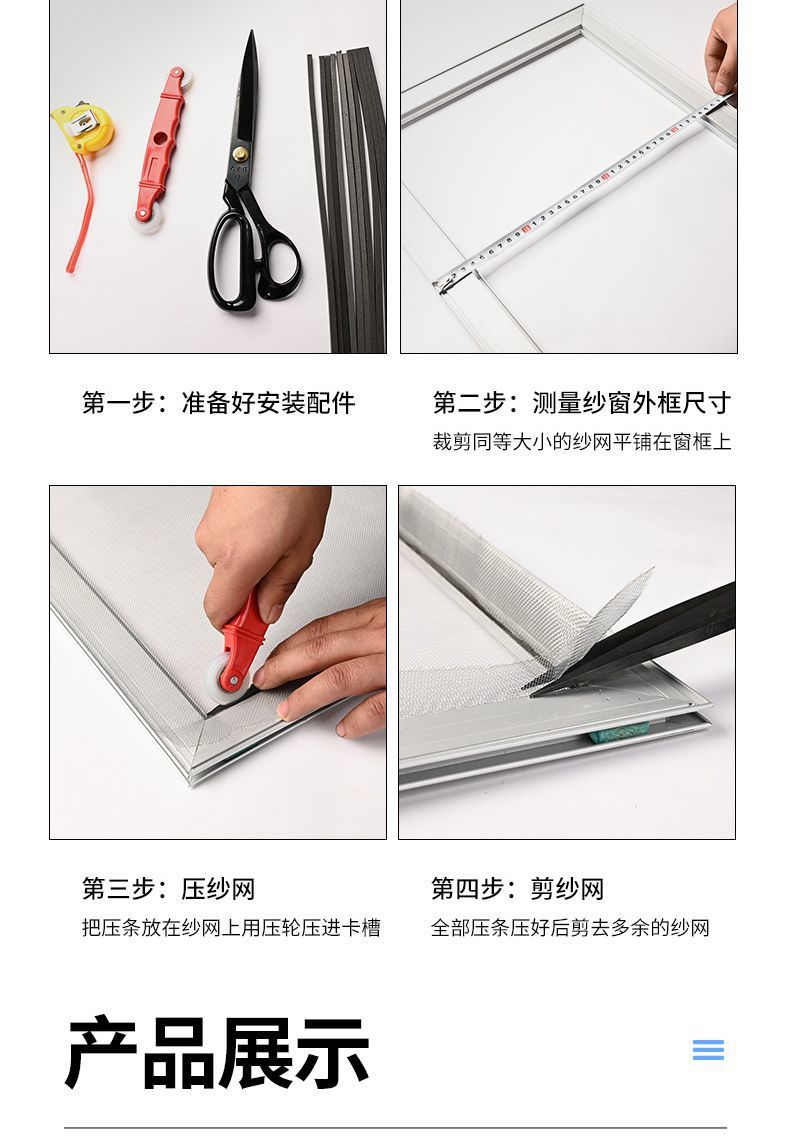 第一步：准备好安装配件

第二步：测量纱窗外框尺寸
裁剪同等大小的纱网平铺在窗框上

第三步：压纱网
把压条放在纱网上用压轮压进卡槽

第四步：剪纱网
全部压条压好后剪去多余的纱网

产品展示