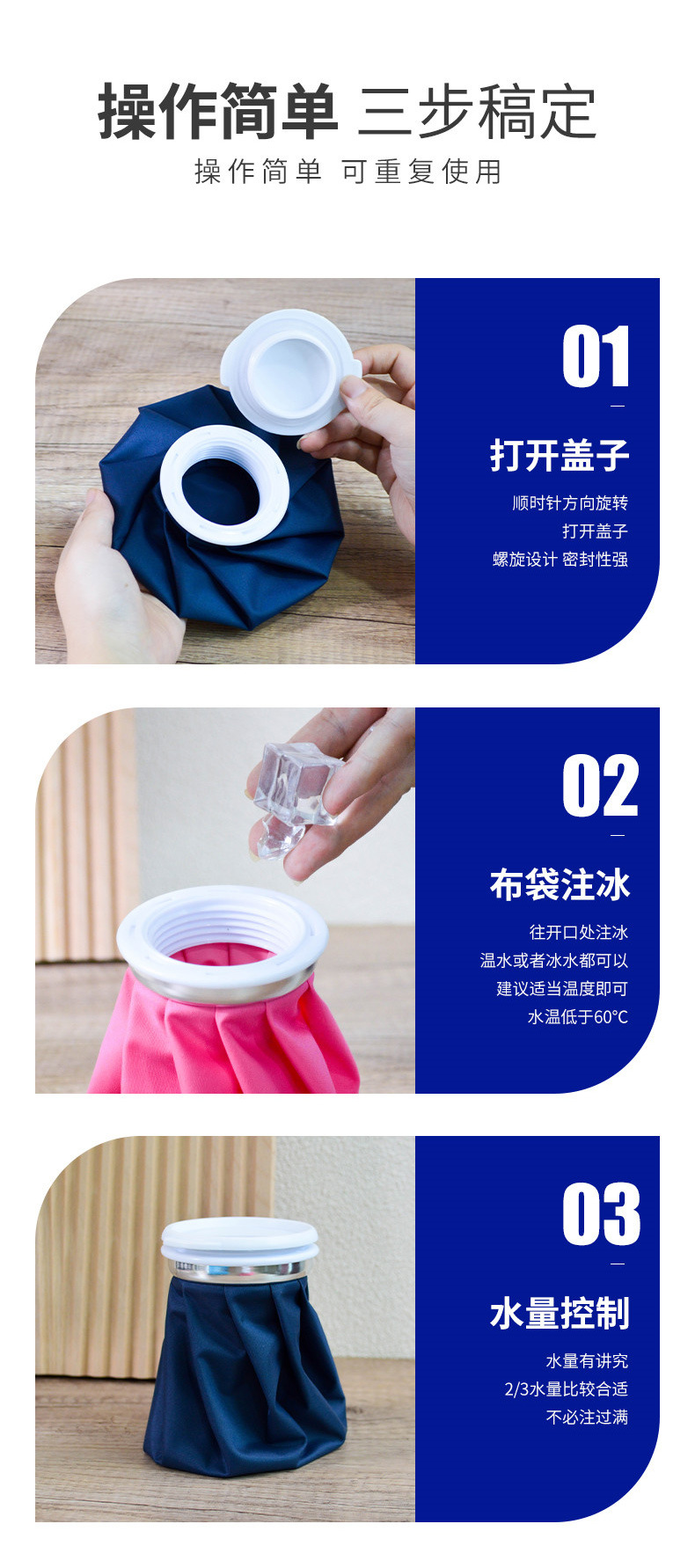 操作简单 三步稿定
操作简单 可重复使用

01

打开盖子

顺时针方向旋转
打开盖子
螺旋设计 密封性强

02

布袋注冰

往开口处注冰
温水或者冰水都可以
建议适当温度即可
水温低于60°C

03

水量控制

水量有讲究
2/3水量比较合适
不必注过满