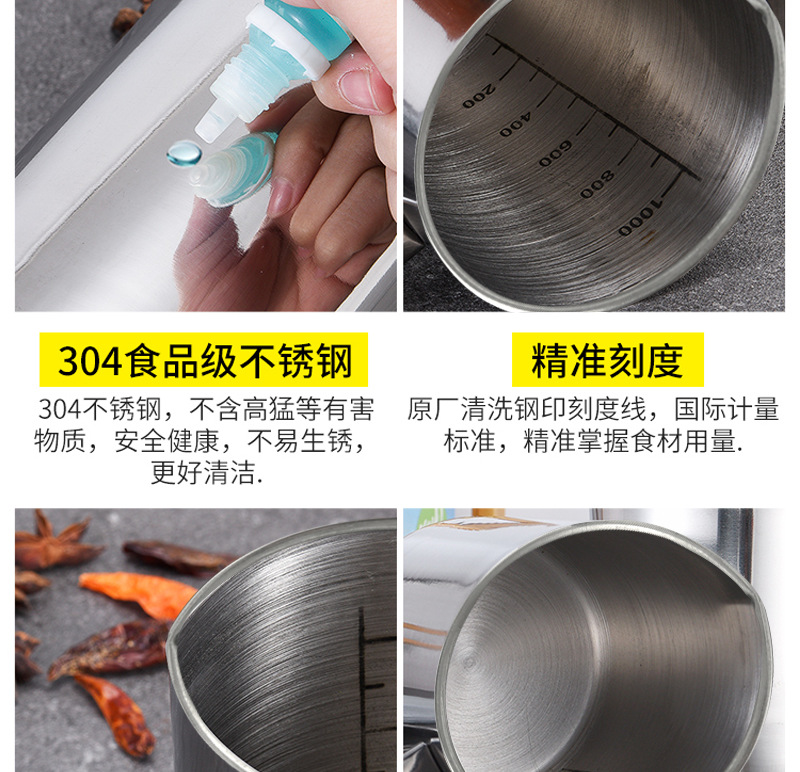 200
400
600
800
1000

304食品级不锈钢

304不锈钢，不含高猛等有害物质，安全健康，不易生锈，更好清洁.

精准刻度

原厂清洗钢印刻度线，国际计量标准，精准掌握食材用量.