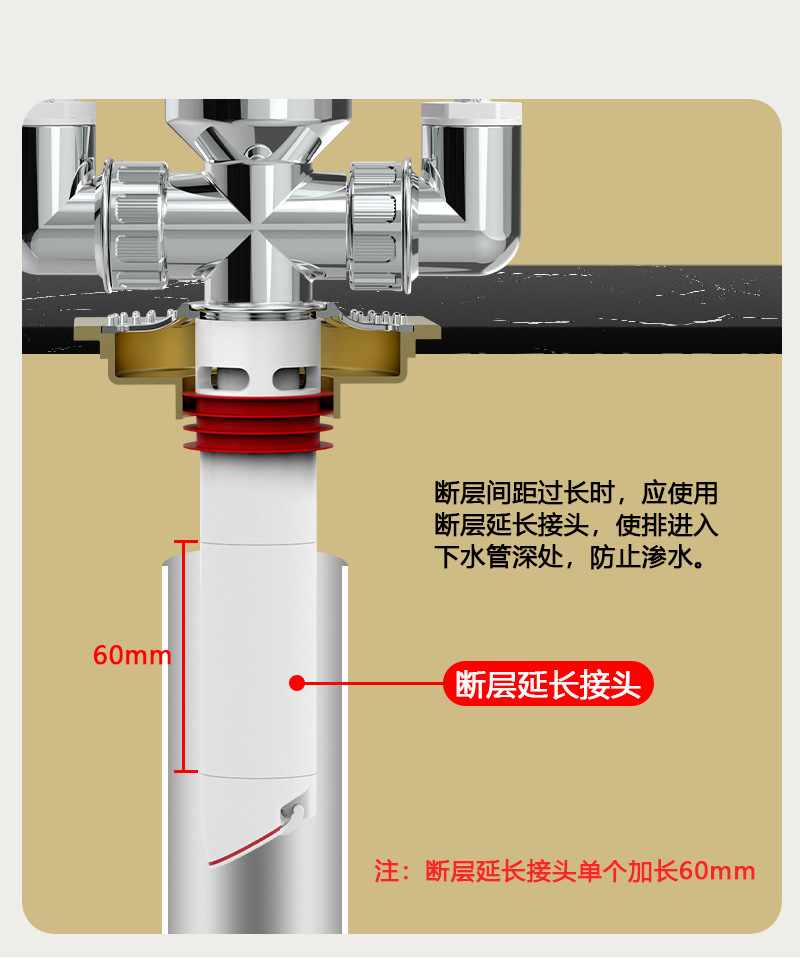 断层间距过长时，应使用断层延长接头，使排进入下水管深处，防止渗水。

60mm

断层延长接头

注：断层延长接头单个加长60mm