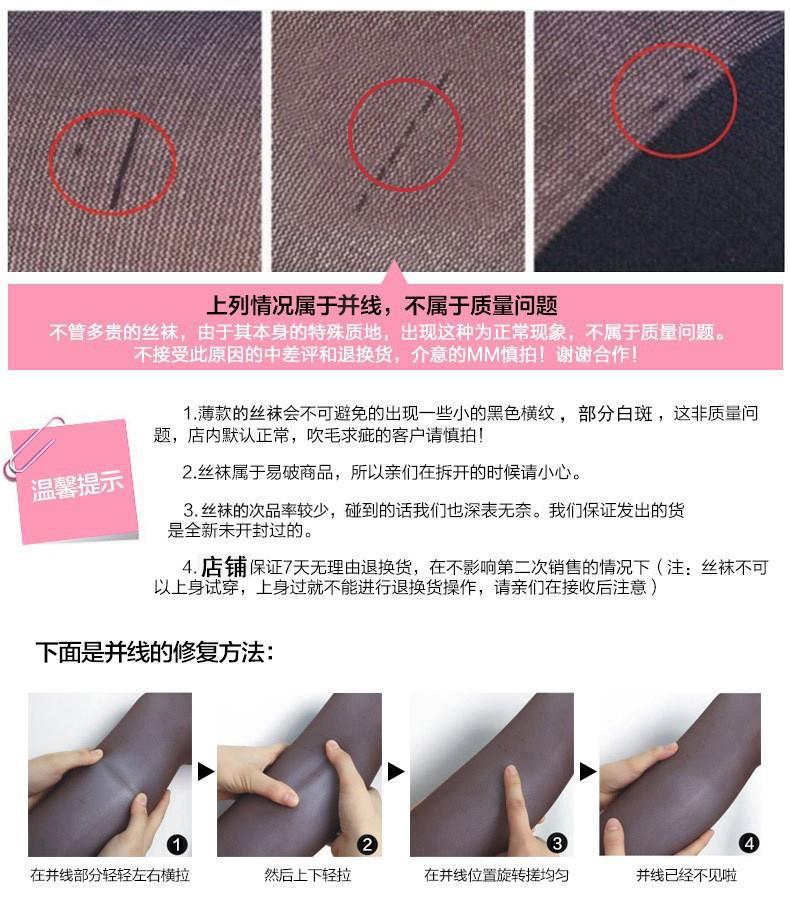 上列情况属于并线，不属于质量问题

不管多贵的丝袜，由于其本身的特殊质地，出现这种为正常现象，不属于质量问题。不接受此原因的中差评和退换货，介意的MM慎拍！谢谢合作！

温馨提示

1.薄款的丝袜会不可避免的出现一些小的黑色横纹，部分白斑，这非质量问题，店内默认正常，吹毛求疵的客户请慎拍！

2.丝袜属于易破商品，所以亲们在拆开的时候请小心。

3.丝袜的次品率较少，碰到的话我们也深表无奈。我们保证发出的货是全新未开封过的。

4.店铺保证7天无理由退换货，在不影响第二次销售的情况下（注：丝袜不可以上身试穿，上身过就不能进行退换货操作，请亲们在接收后注意）

下面是并线的修复方法：

1
在并线部分轻轻左右横拉

2
然后上下轻拉

3
在并线位置旋转搓均匀

4
并线已经不见啦