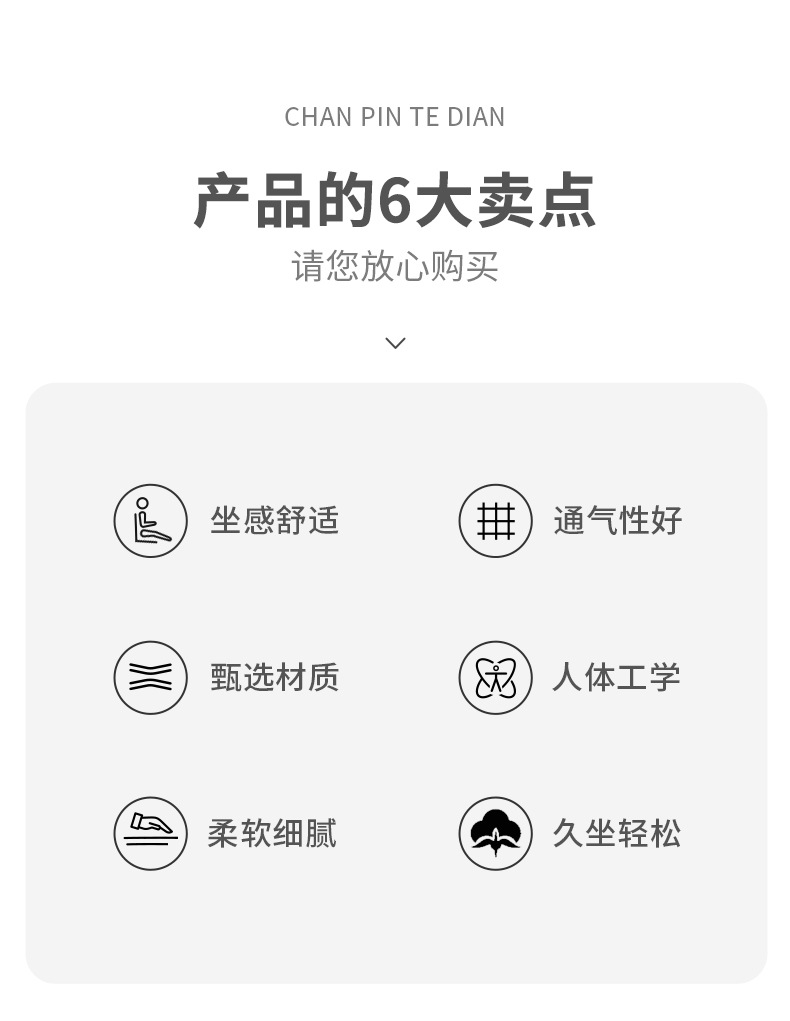 CHAN PIN TE DIAN

产品的6大卖点

请您放心购买

坐感舒适

通气性好

甄选材质

人体工学

柔软细腻

久坐轻松