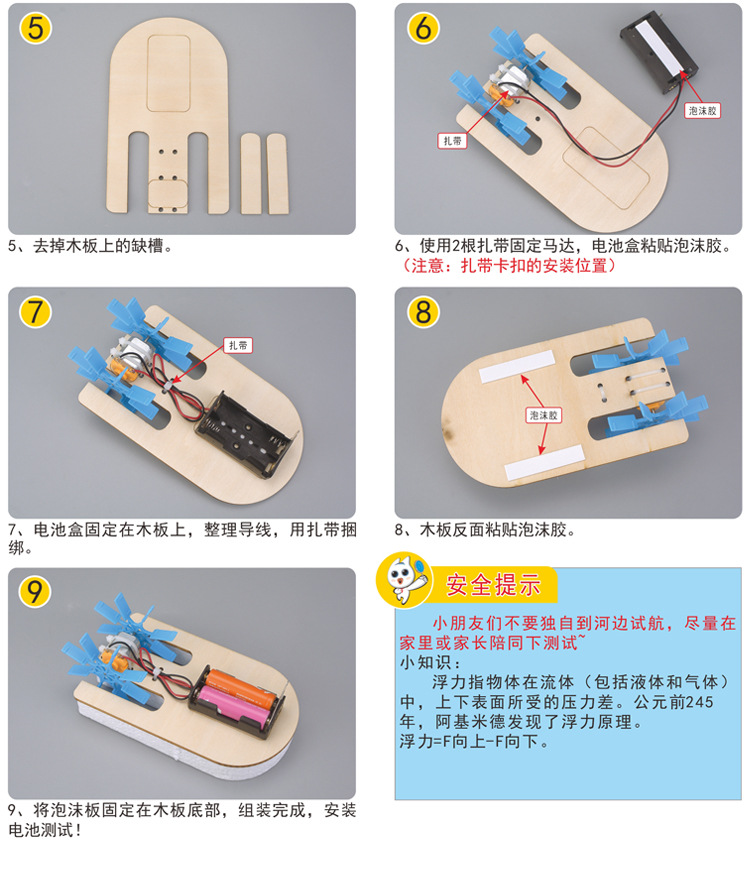 5

5、去掉木板上的缺槽。

6

扎带

泡沫胶

6、使用2根扎带固定马达，电池盒粘贴泡沫胶。
（注意：扎带卡扣的安装位置）

7

扎带

7、电池盒固定在木板上，整理导线，用扎带捆绑。

8

泡沫胶

8、木板反面粘贴泡沫胶。

9

9、将泡沫板固定在木板底部，组装完成，安装电池测试！

安全提示

小朋友们不要独自到河边试航，尽量在家里或家长陪同下测试~
小知识：
浮力指物体在流体（包括液体和气体）中，上下表面所受的压力差。公元前245年，阿基米德发现了浮力原理。
浮力=F向上-F向下。