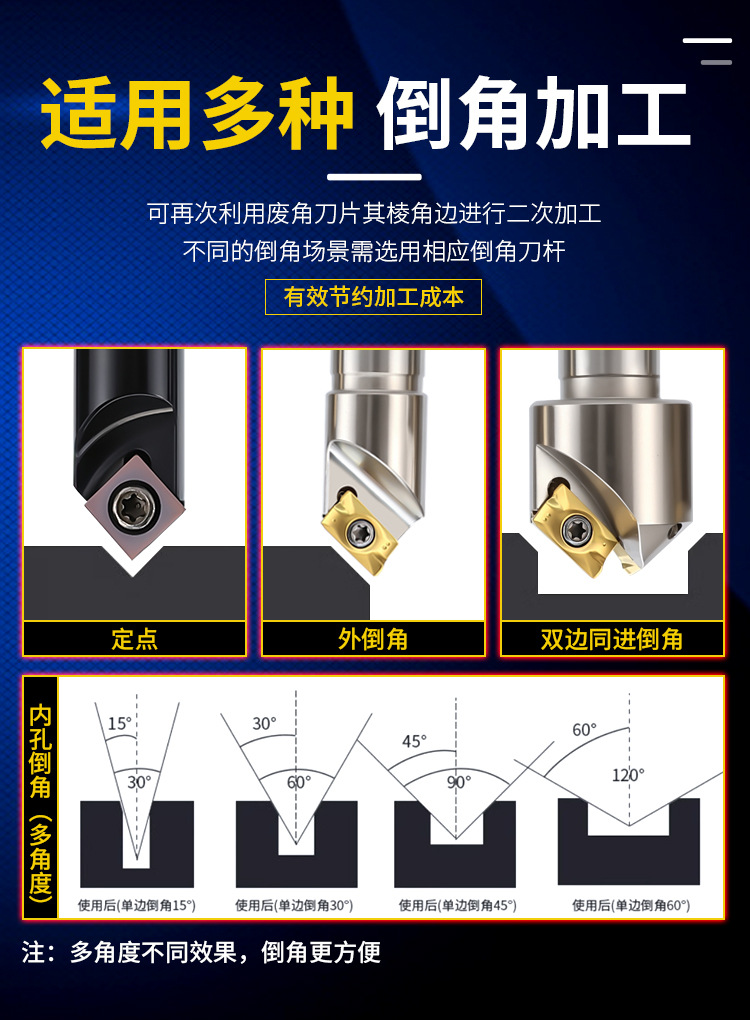 适用多种 倒角加工

可再次利用废角刀片其棱角边进行二次加工
不同的倒角场景需选用相应倒角刀杆

有效节约加工成本

定点

外倒角

双边同进倒角

内孔倒角（多角度）

15°
30°
使用后(单边倒角15°)

30°
60°
使用后(单边倒角30°)

45°
90°
使用后(单边倒角45°)

60°
120°
使用后(单边倒角60°)

注：多角度不同效果，倒角更方便