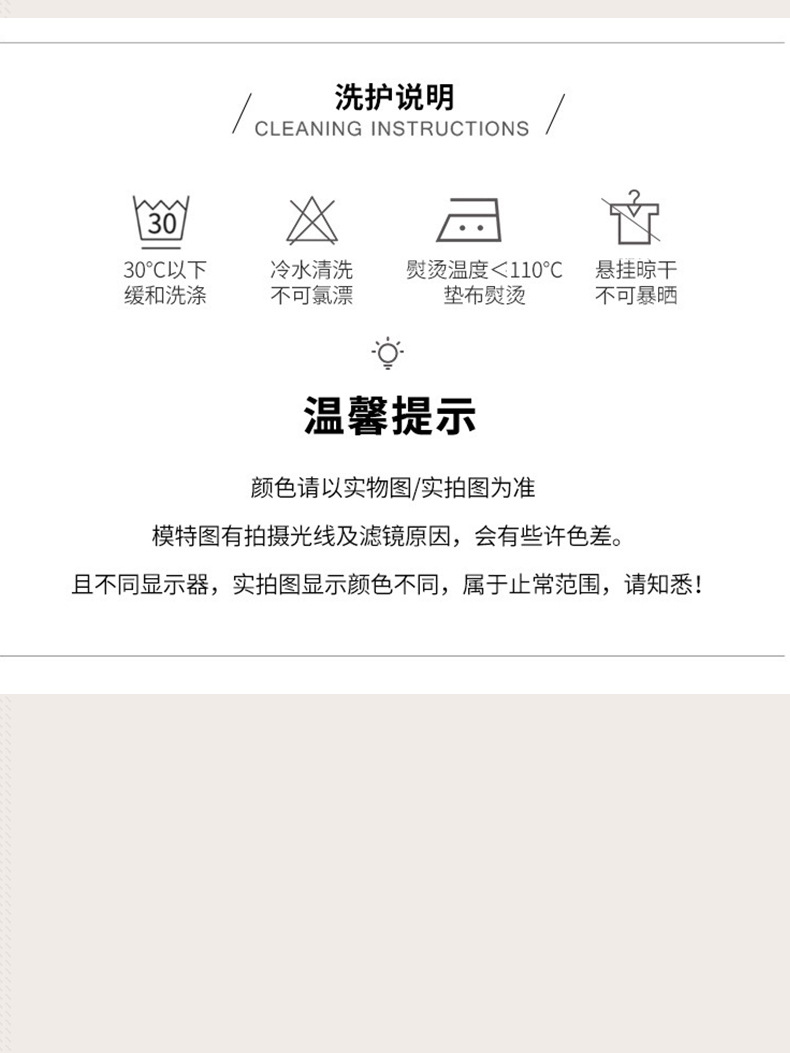 洗护说明
CLEANING INSTRUCTIONS

30

30°C以下
缓和洗涤

冷水清洗
不可氯漂

熨烫温度<110°C
垫布熨烫

悬挂晾干
不可暴晒

温馨提示

颜色请以实物图/实拍图为准

模特图有拍摄光线及滤镜原因，会有些许色差。

且不同显示器，实拍图显示颜色不同，属于止常范围，请知悉！