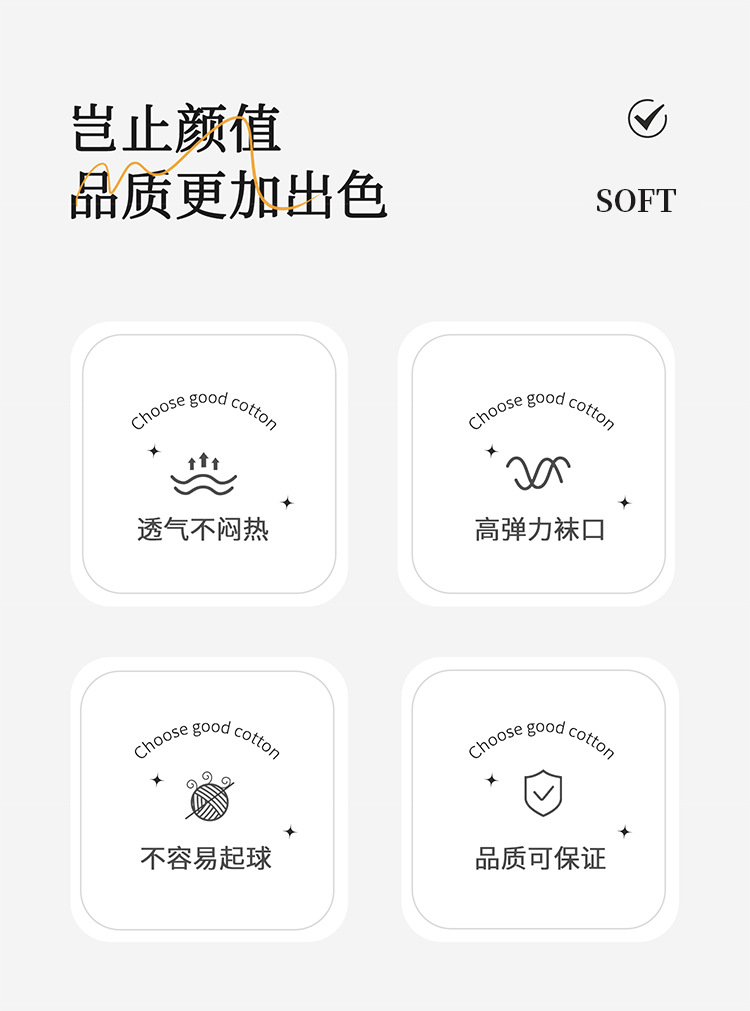 岂止颜值
品质更加出色

SOFT

Choose good cotton
透气不闷热

Choose good cotton
高弹力袜口

Choose good cotton
不容易起球

Choose good cotton
品质可保证