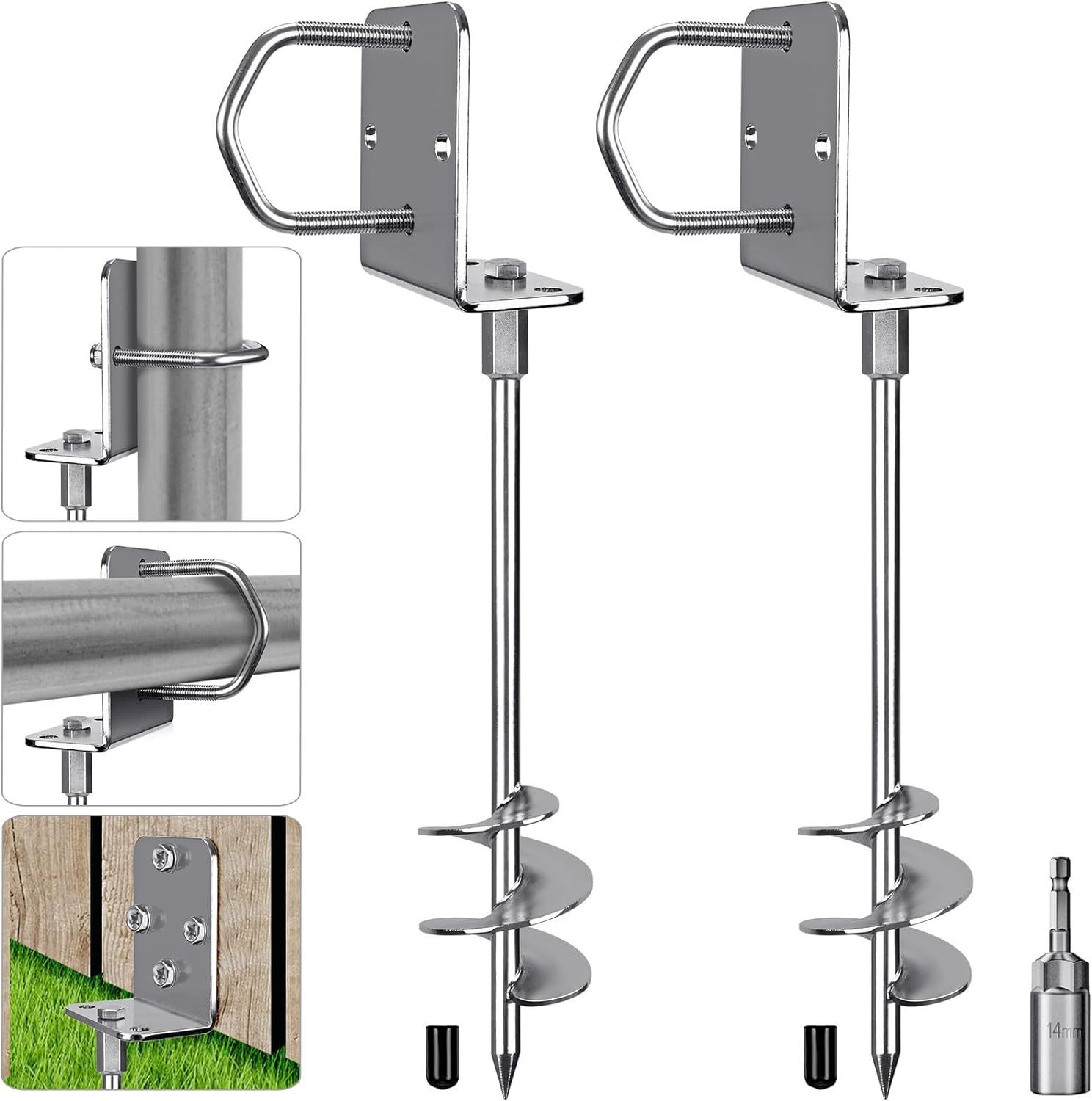 14mm