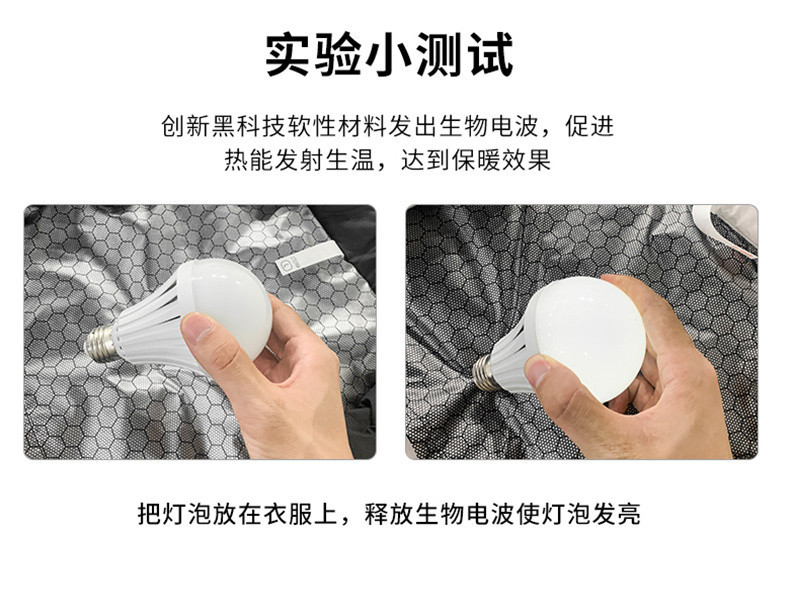 实验小测试

创新黑科技软性材料发出生物电波，促进热能发射生温，达到保暖效果

把灯泡放在衣服上，释放生物电波使灯泡发亮