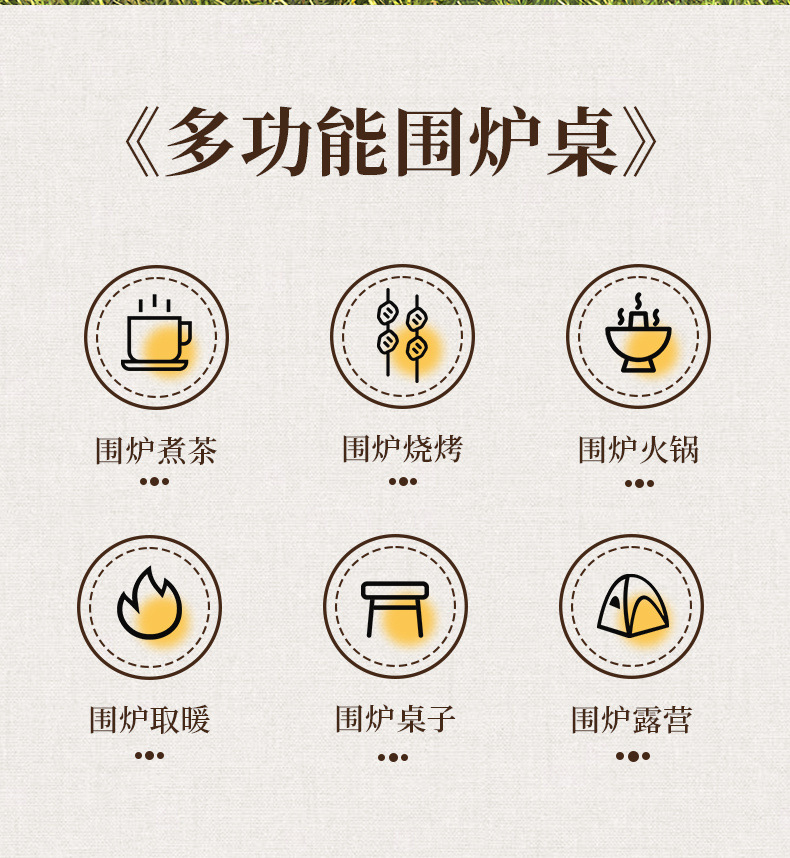 《多功能围炉桌》

围炉煮茶

围炉烧烤

围炉火锅

围炉取暖

围炉桌子

围炉露营