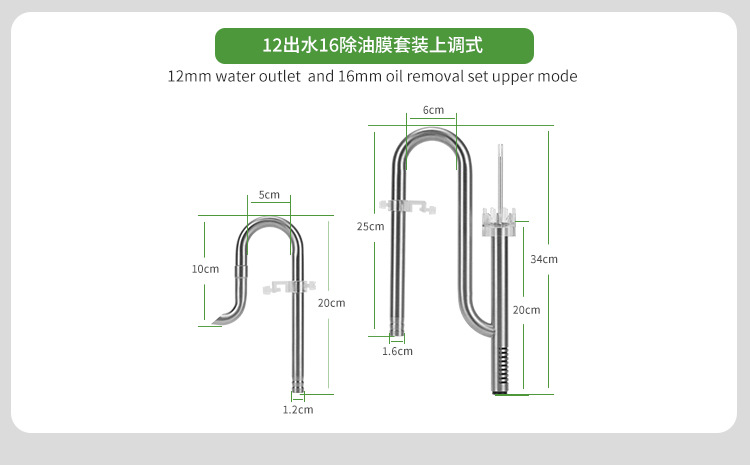 12出水16除油膜套装上调式

12mm water outlet and 16mm oil removal set upper mode

5cm
10cm
20cm
1.2cm

6cm
25cm
34cm
20cm
1.6cm