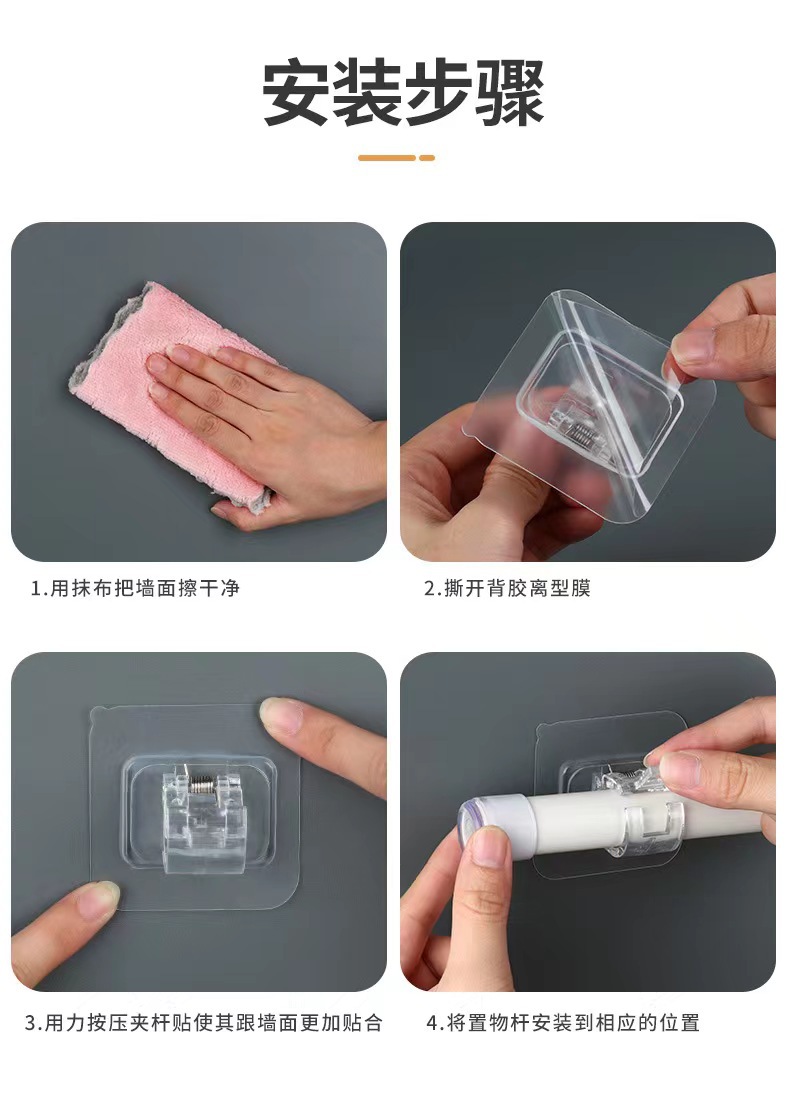 安装步骤

1.用抹布把墙面擦干净

2.撕开背胶离型膜

3.用力按压夹杆贴使其跟墙面更加贴合

4.将置物杆安装到相应的位置