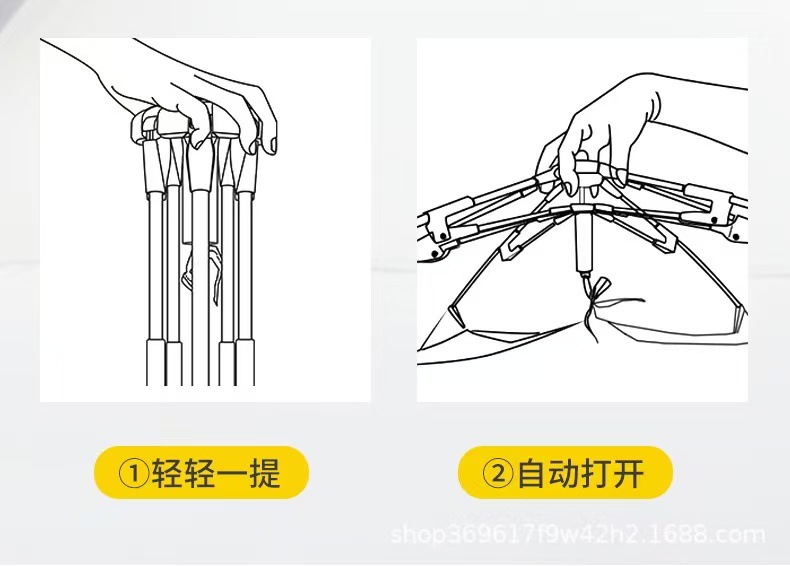 ①轻轻一提

②自动打开

shop369617f9w42h2.1688.com