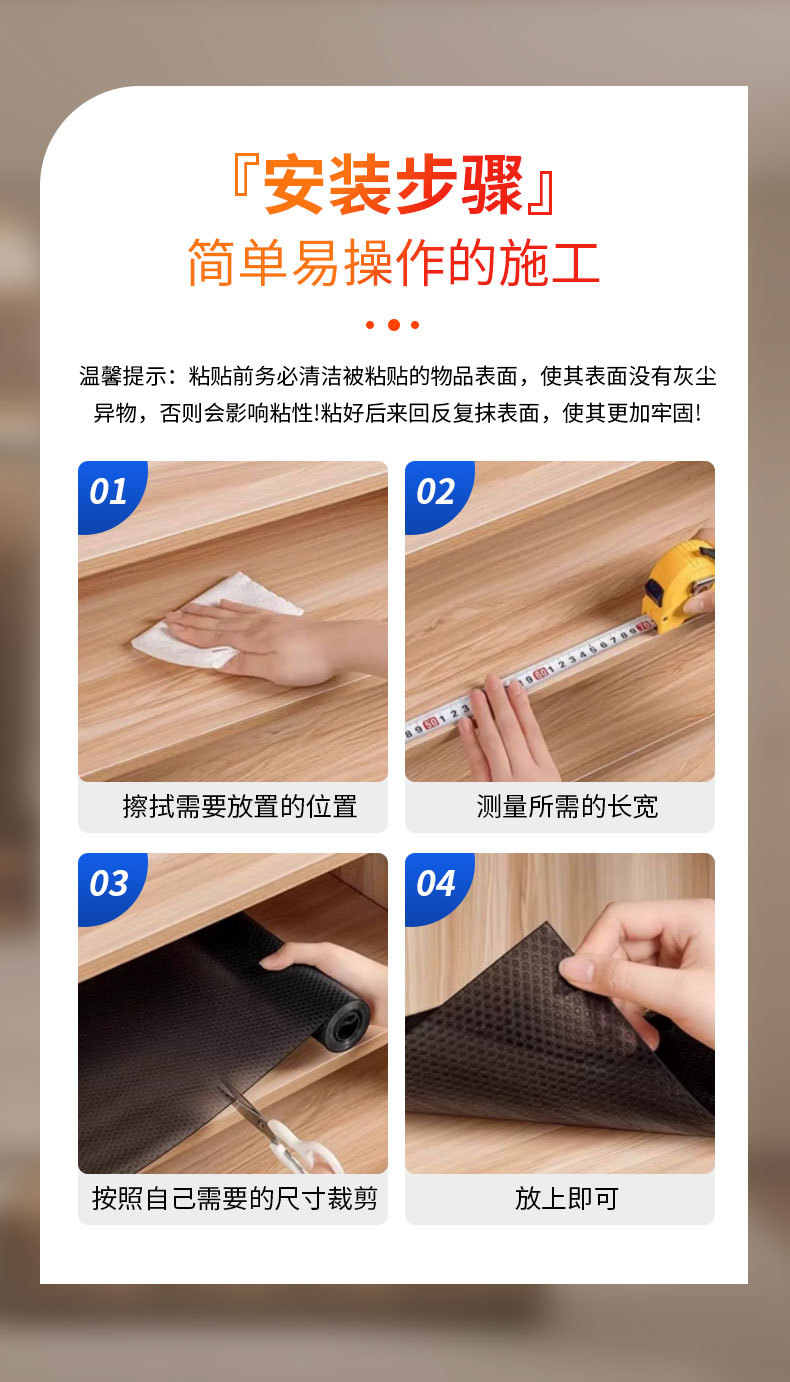 『安装步骤』
简单易操作的施工

温馨提示：粘贴前务必清洁被粘贴的物品表面，使其表面没有灰尘异物，否则会影响粘性!粘好后来回反复抹表面，使其更加牢固!

01
擦拭需要放置的位置

02
测量所需的长宽

03
按照自己需要的尺寸裁剪

04
放上即可