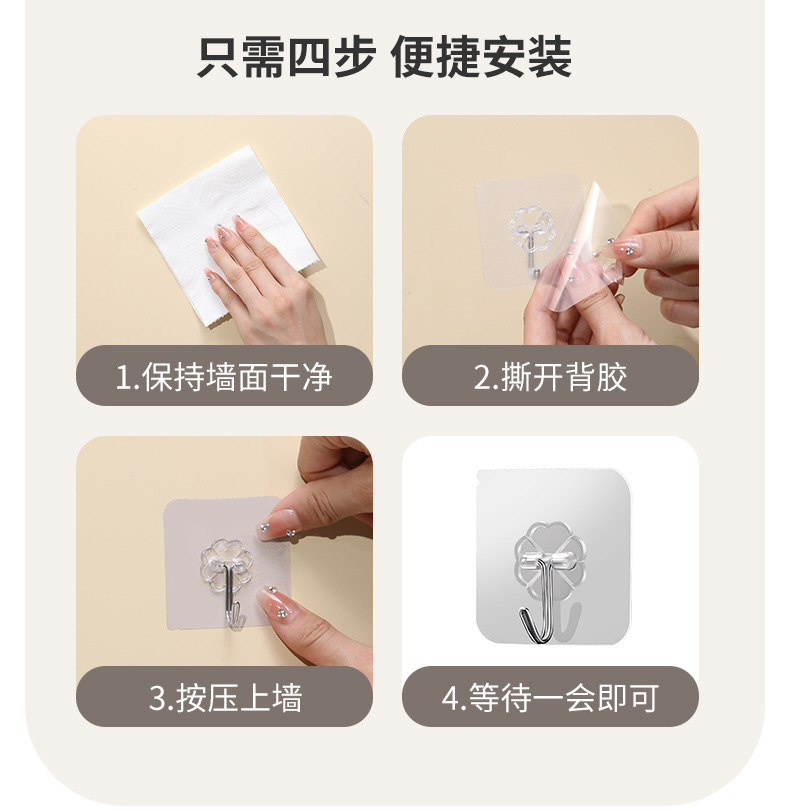 只需四步 便捷安装

1.保持墙面干净

2.撕开背胶

3.按压上墙

4.等待一会即可