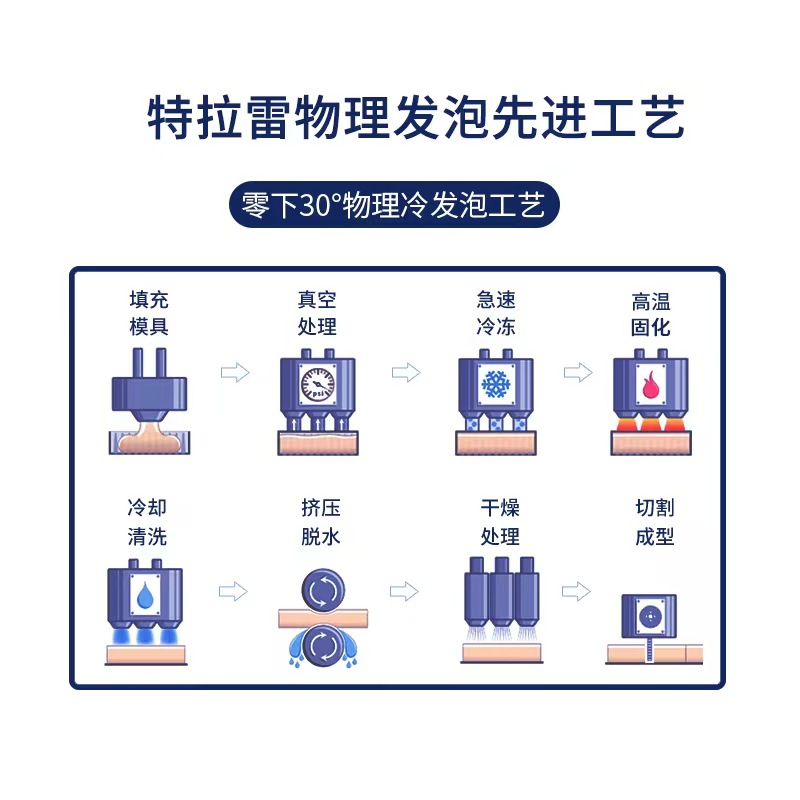 特拉雷物理发泡先进工艺

零下30°物理冷发泡工艺

填充模具

真空处理

psi

急速冷冻

高温固化

冷却清洗

挤压脱水

干燥处理

切割成型