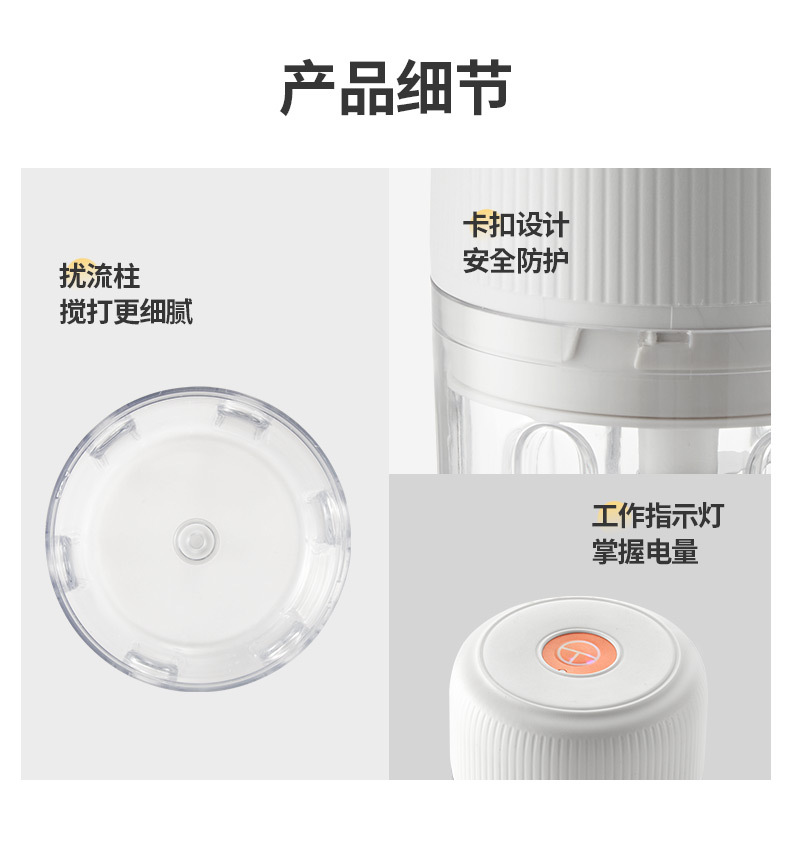 产品细节

扰流柱
搅打更细腻

卡扣设计
安全防护

工作指示灯
掌握电量