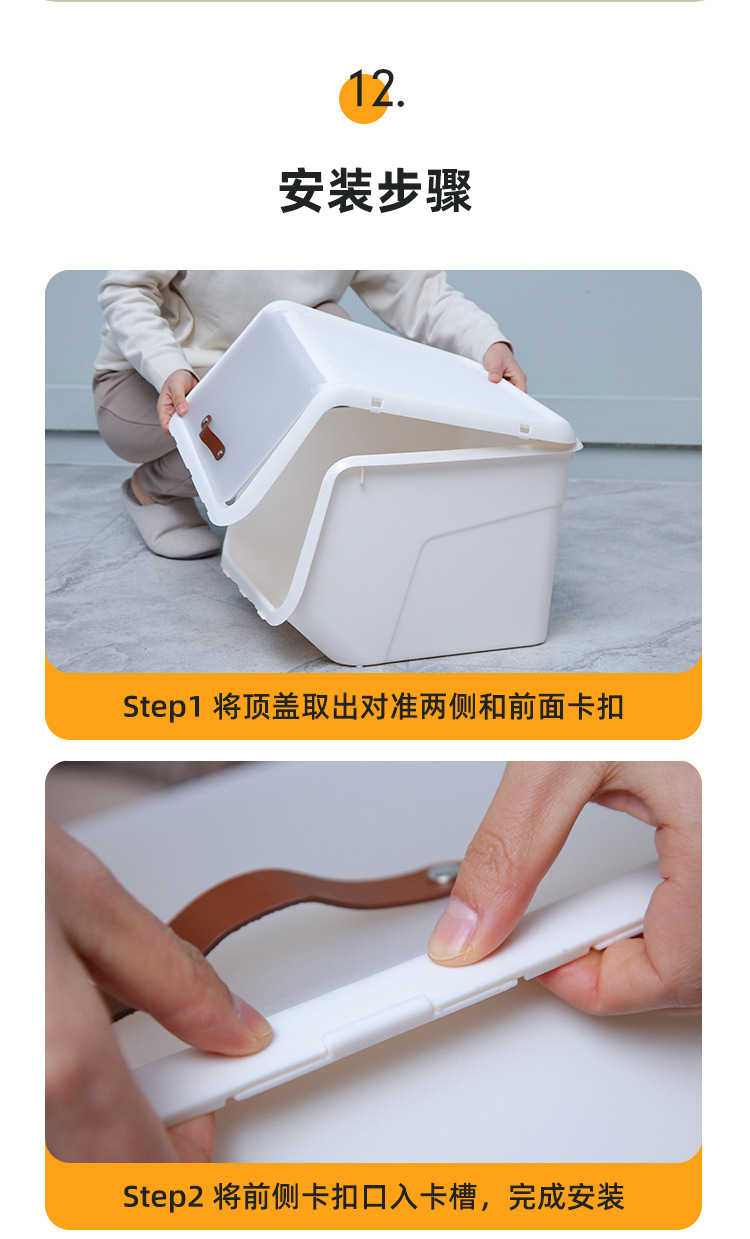 12.

安装步骤

Step1 将顶盖取出对准两侧和前面卡扣

Step2 将前侧卡扣口入卡槽，完成安装