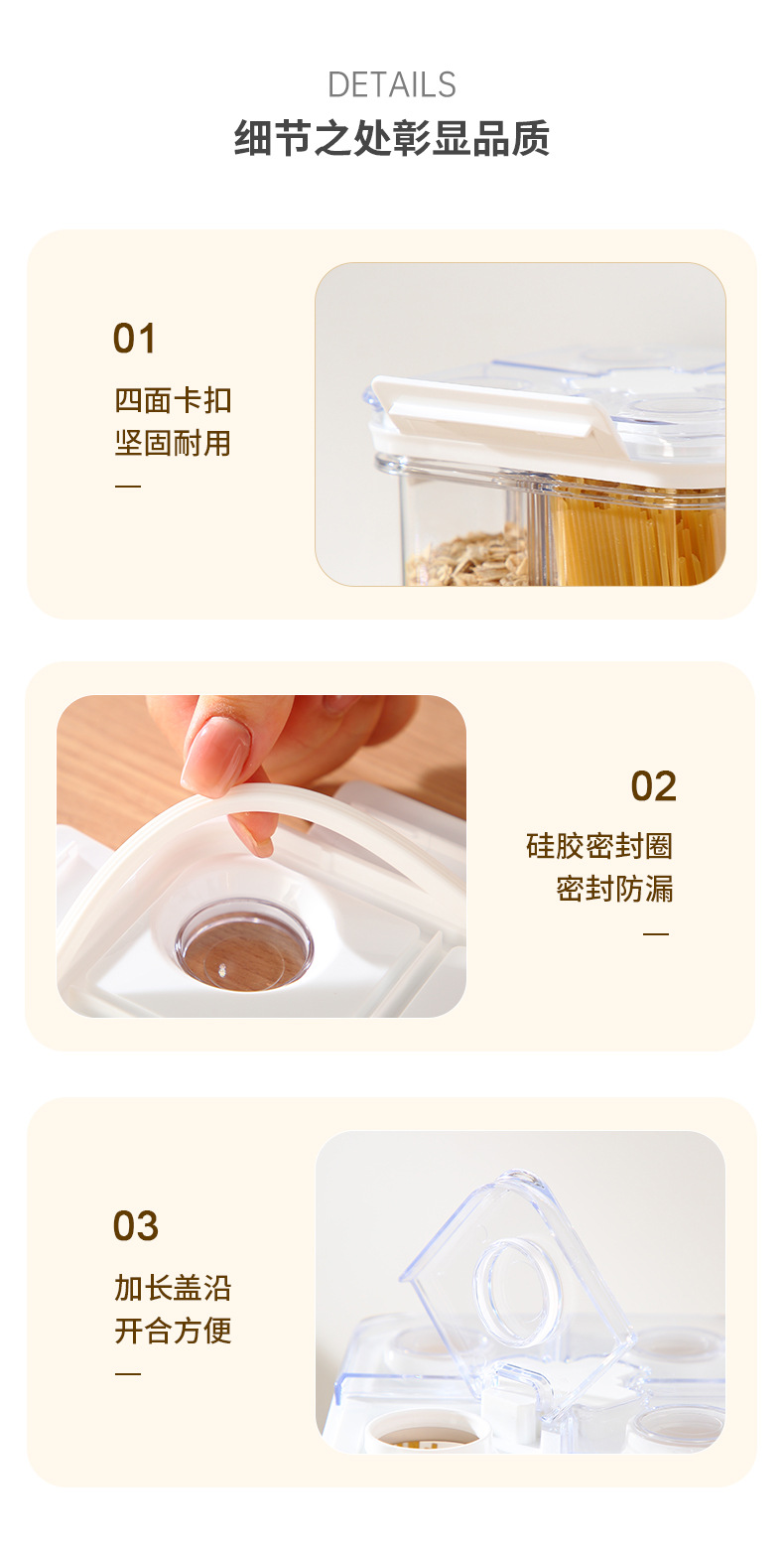 DETAILS
细节之处彰显品质

01
四面卡扣
坚固耐用
—

02
硅胶密封圈
密封防漏
—

03
加长盖沿
开合方便
—